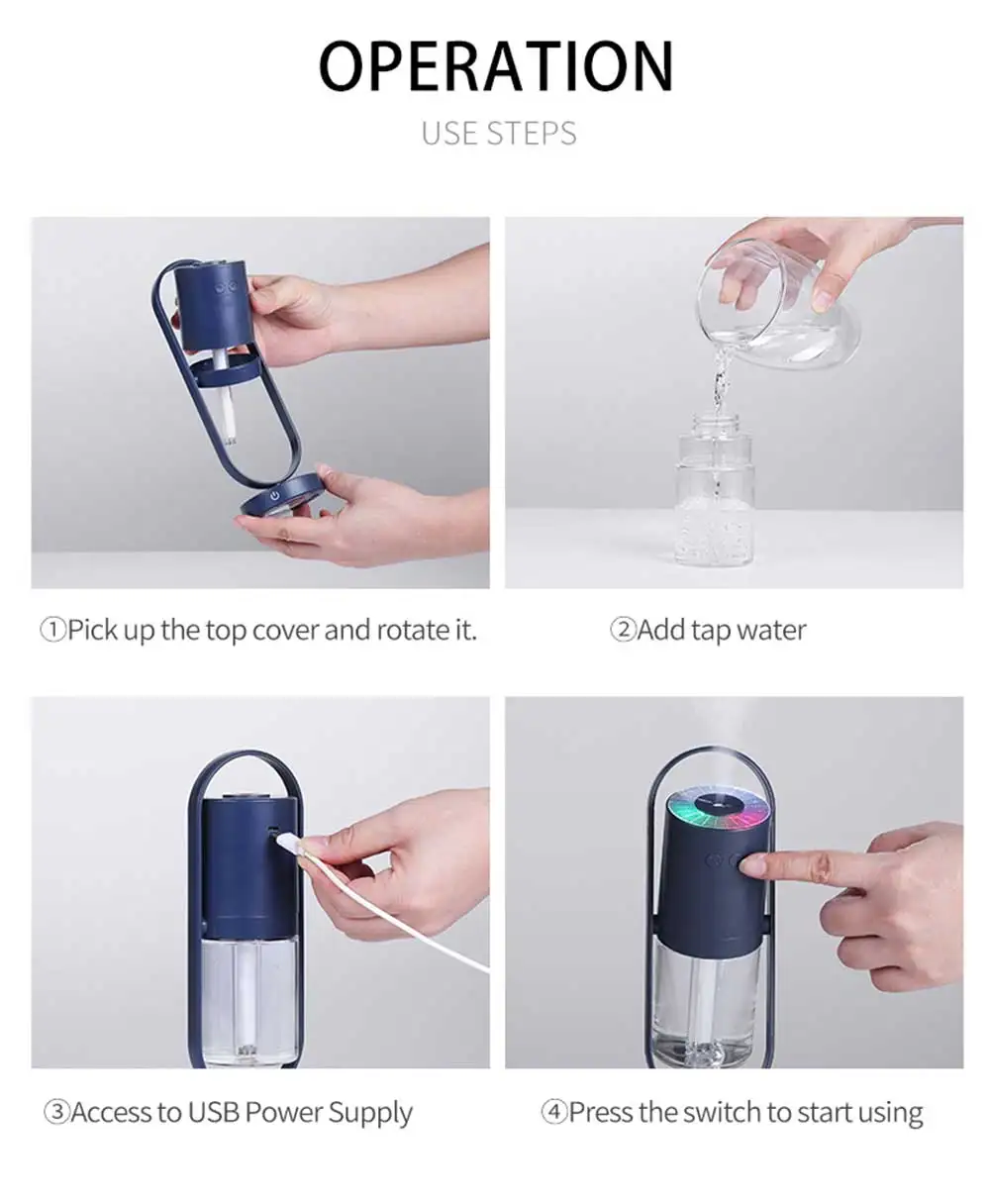 OPERATION

USE STEPS

①Pick up the top cover and rotate it.

②Add tap water

③Access to USB Power Supply

④Press the switch to start using