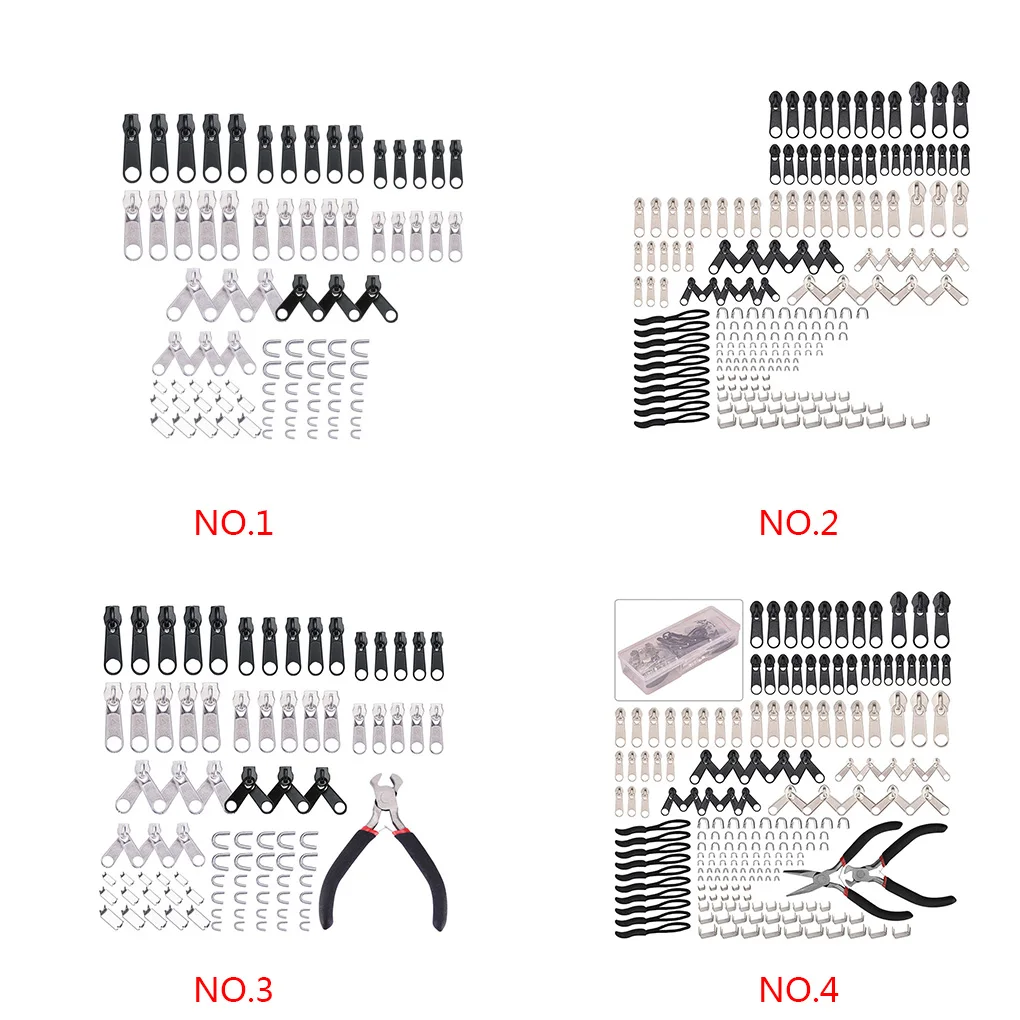 NO.1

NO.2

NO.3

NO.4