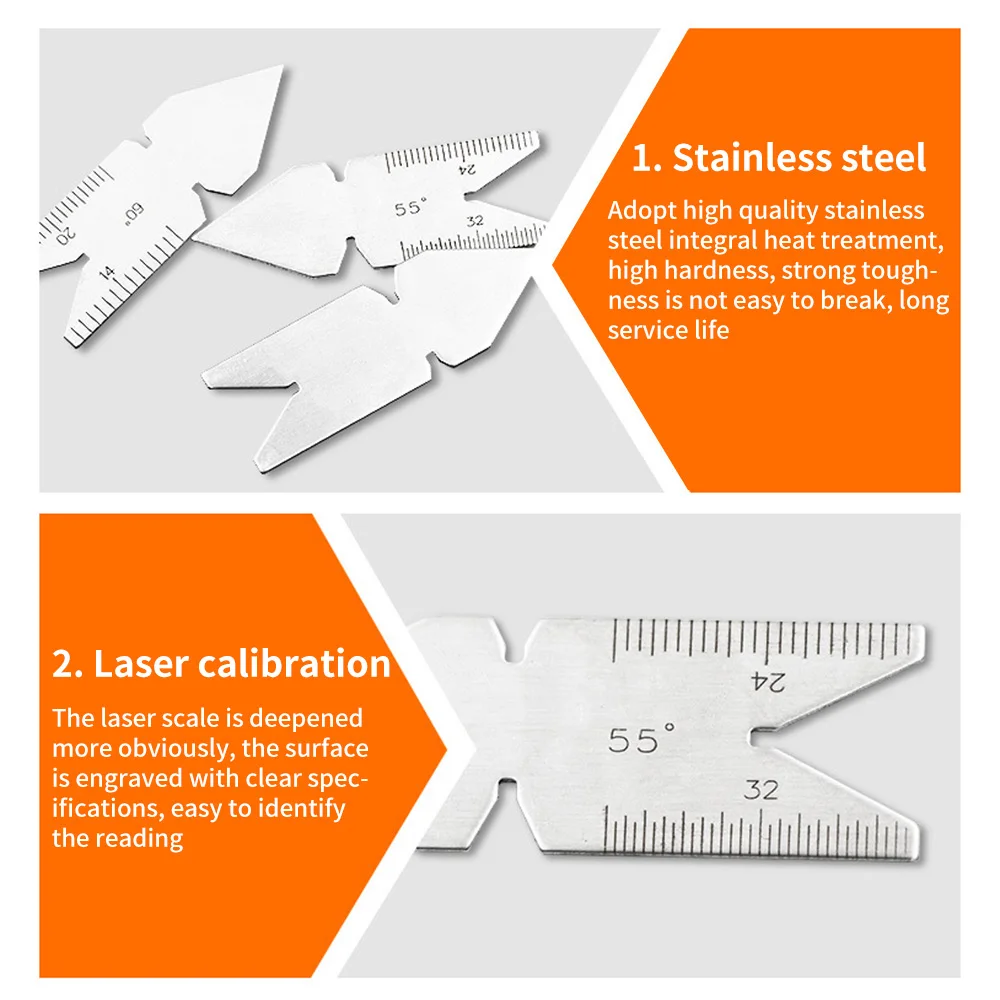 20
60°
14
24
55°
32

1. Stainless steel

Adopt high quality stainless steel integral heat treatment, high hardness, strong toughness is not easy to break, long service life

2. Laser calibration

The laser scale is deepened more obviously, the surface is engraved with clear specifications, easy to identify the reading

24
55°
32