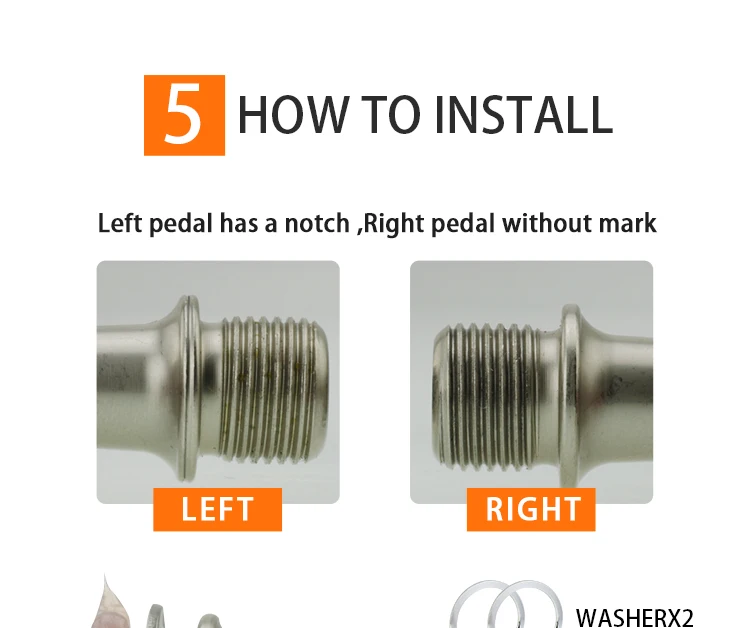 5 HOW TO INSTALL

Left pedal has a notch ,Right pedal without mark

LEFT

RIGHT

WASHERX2