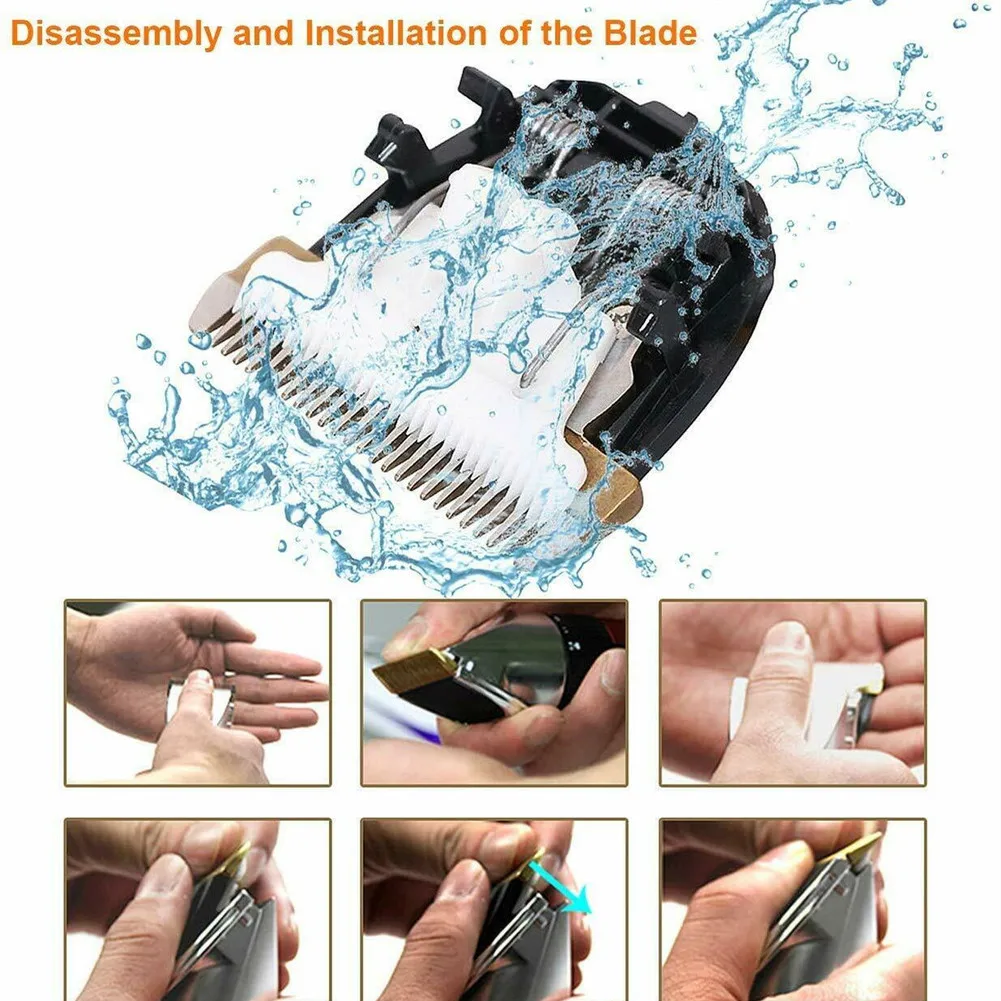 Disassembly and Installation of the Blade