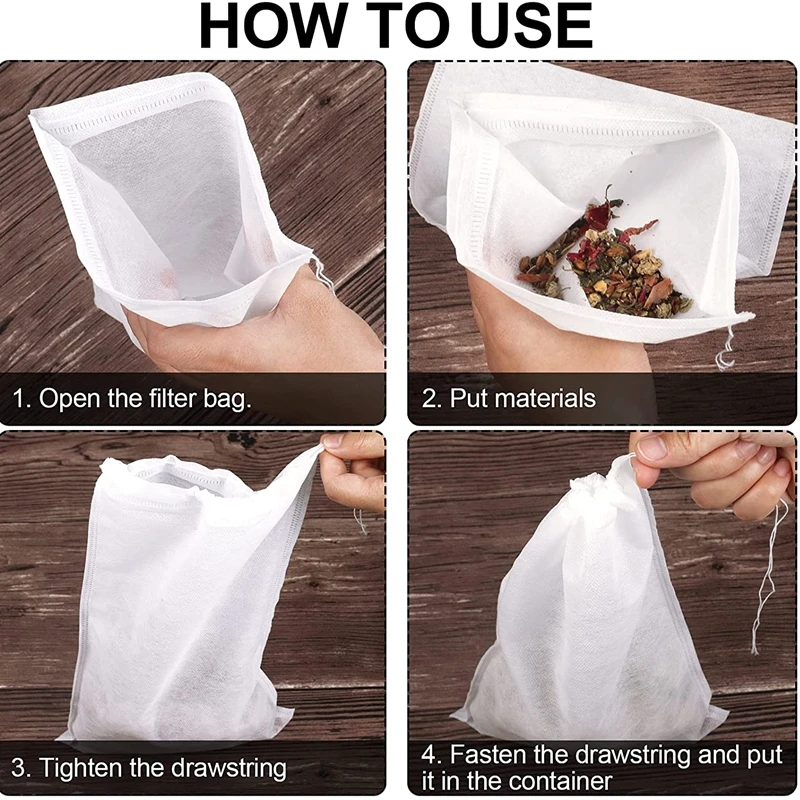 HOW TO USE

1. Open the filter bag.

2. Put materials

3. Tighten the drawstring

4. Fasten the drawstring and put it in the container