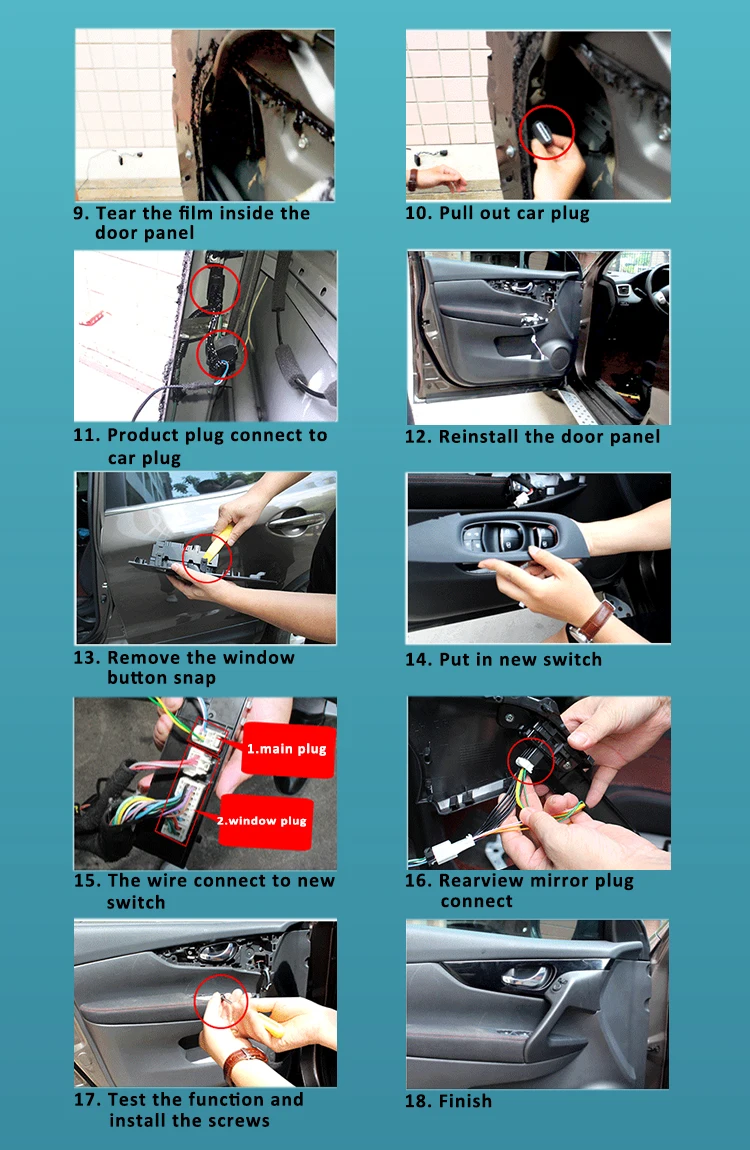 9. Tear the film inside the door panel

10. Pull out car plug

11. Product plug connect to car plug

12. Reinstall the door panel

13. Remove the window button snap

14. Put in new switch

1.main plug

2.window plug

15. The wire connect to new switch

16. Rearview mirror plug connect

17. Test the function and install the screws

18. Finish