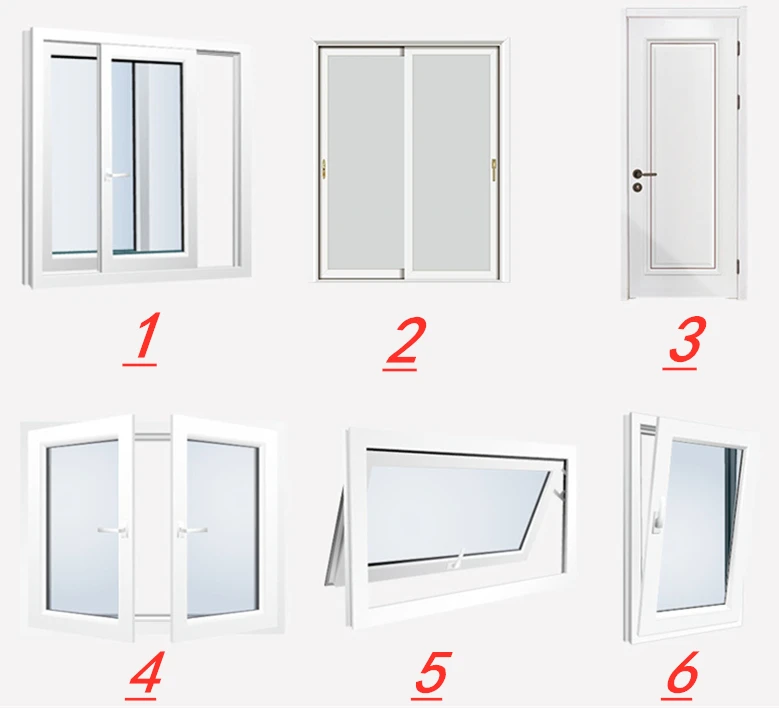 1

2

3

4

5

6