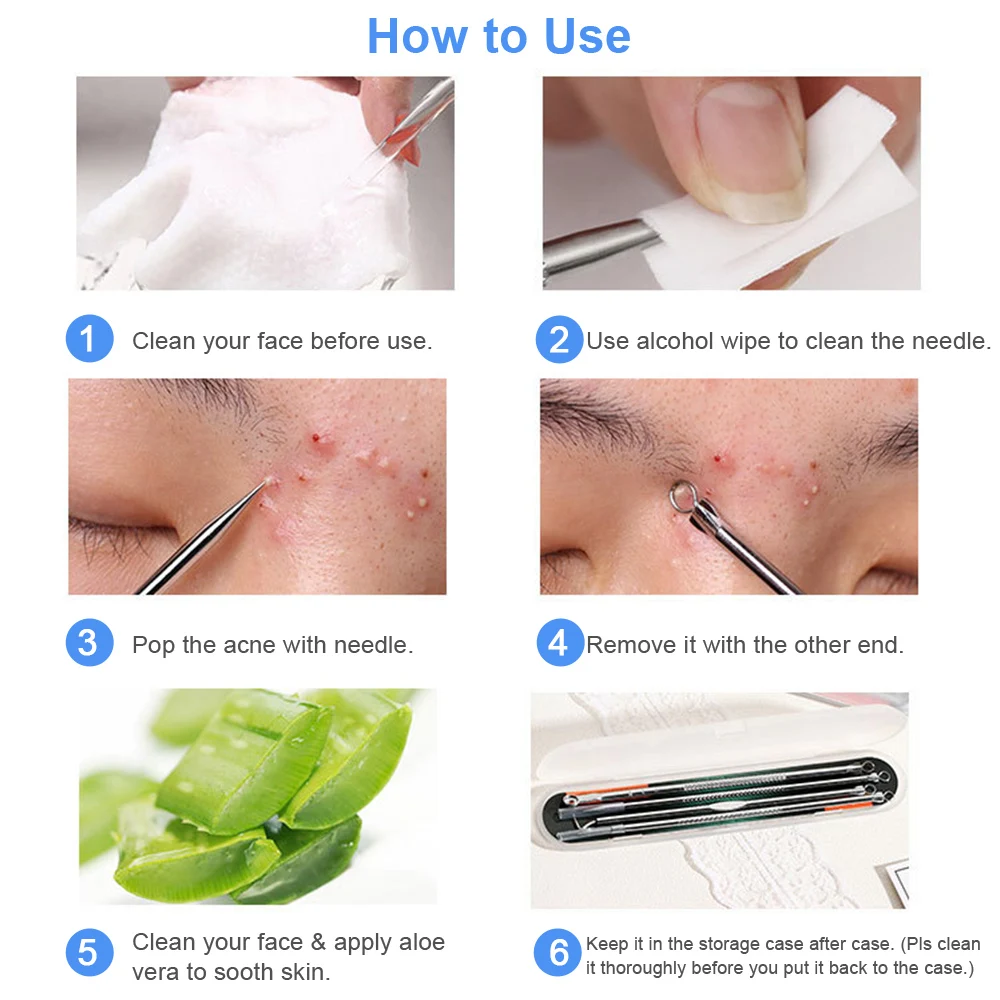 How to Use

1 Clean your face before use.

2 Use alcohol wipe to clean the needle.

3 Pop the acne with needle.

4 Remove it with the other end.

5 Clean your face & apply aloe vera to sooth skin.

6 Keep it in the storage case after case. (Pls clean it thoroughly before you put it back to the case.)