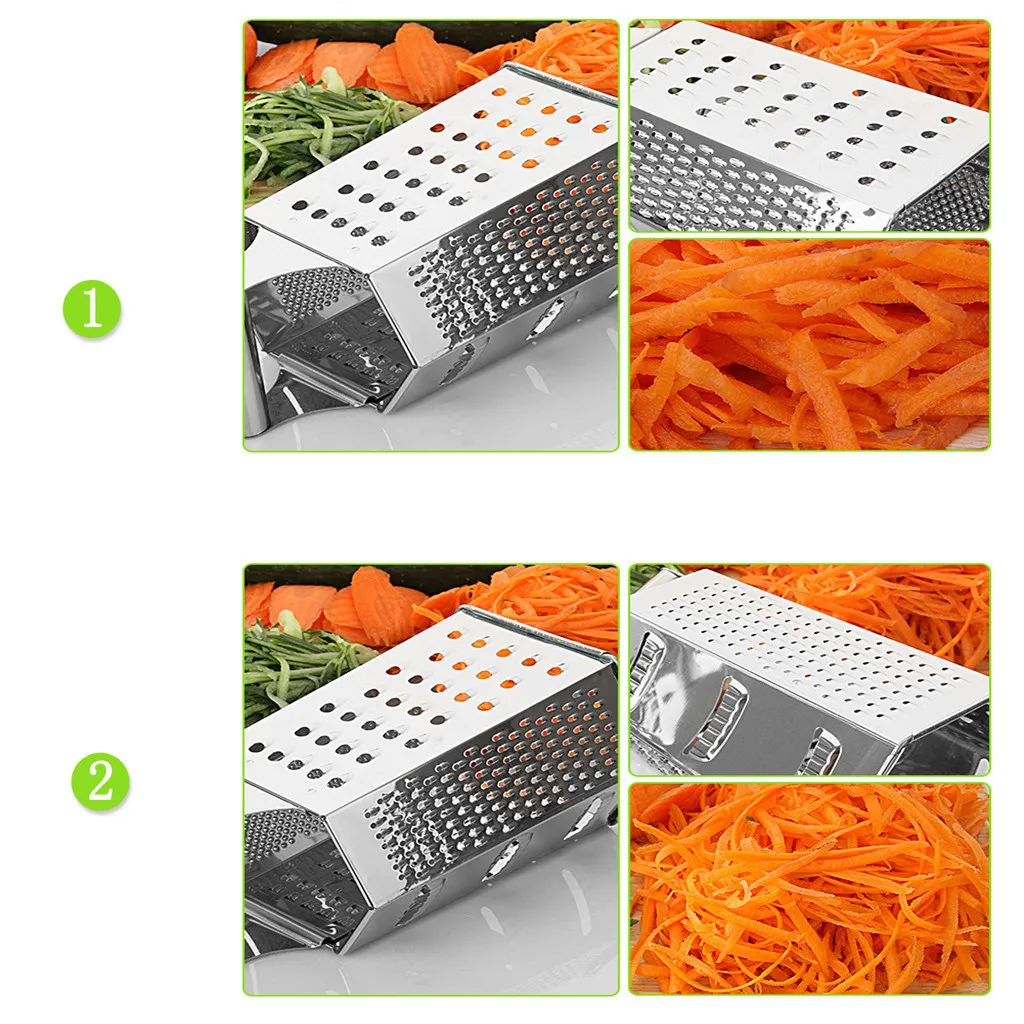 1

2