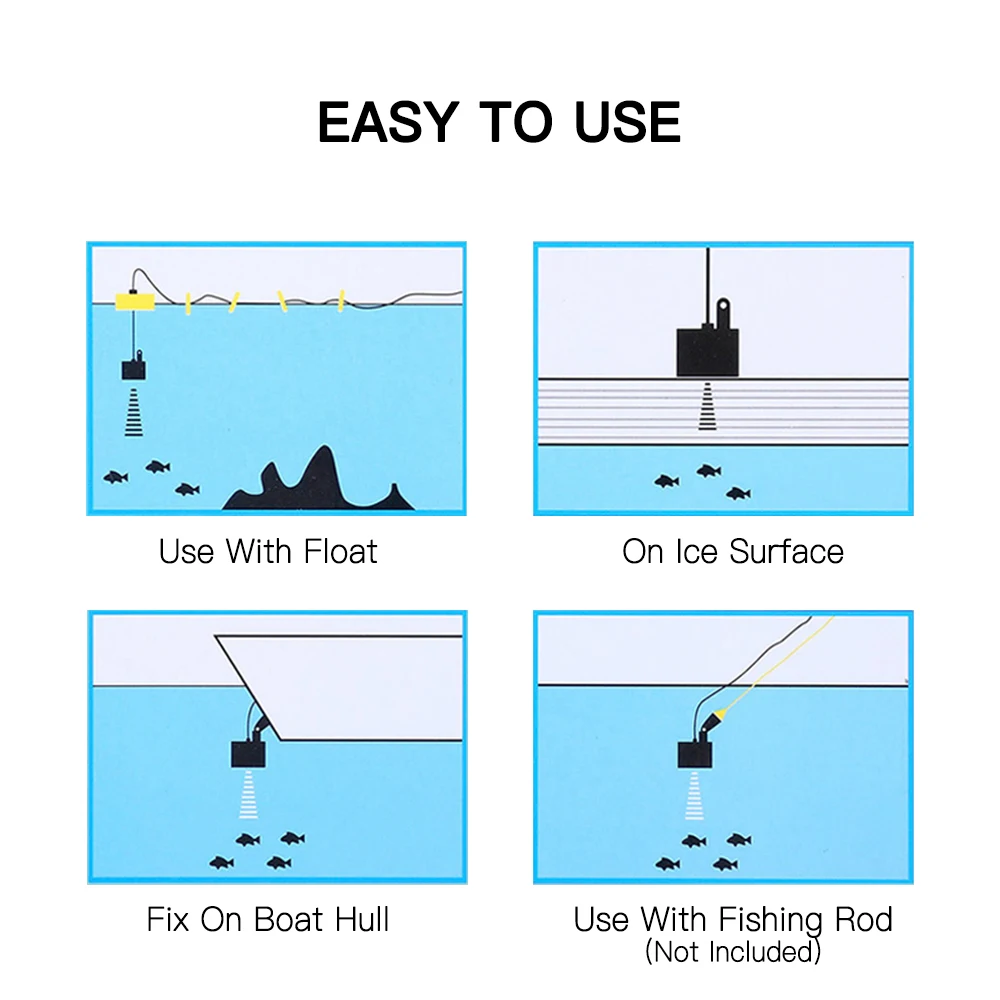 EASY TO USE

Use With Float

On Ice Surface

Fix On Boat Hull

Use With Fishing Rod
(Not Included)