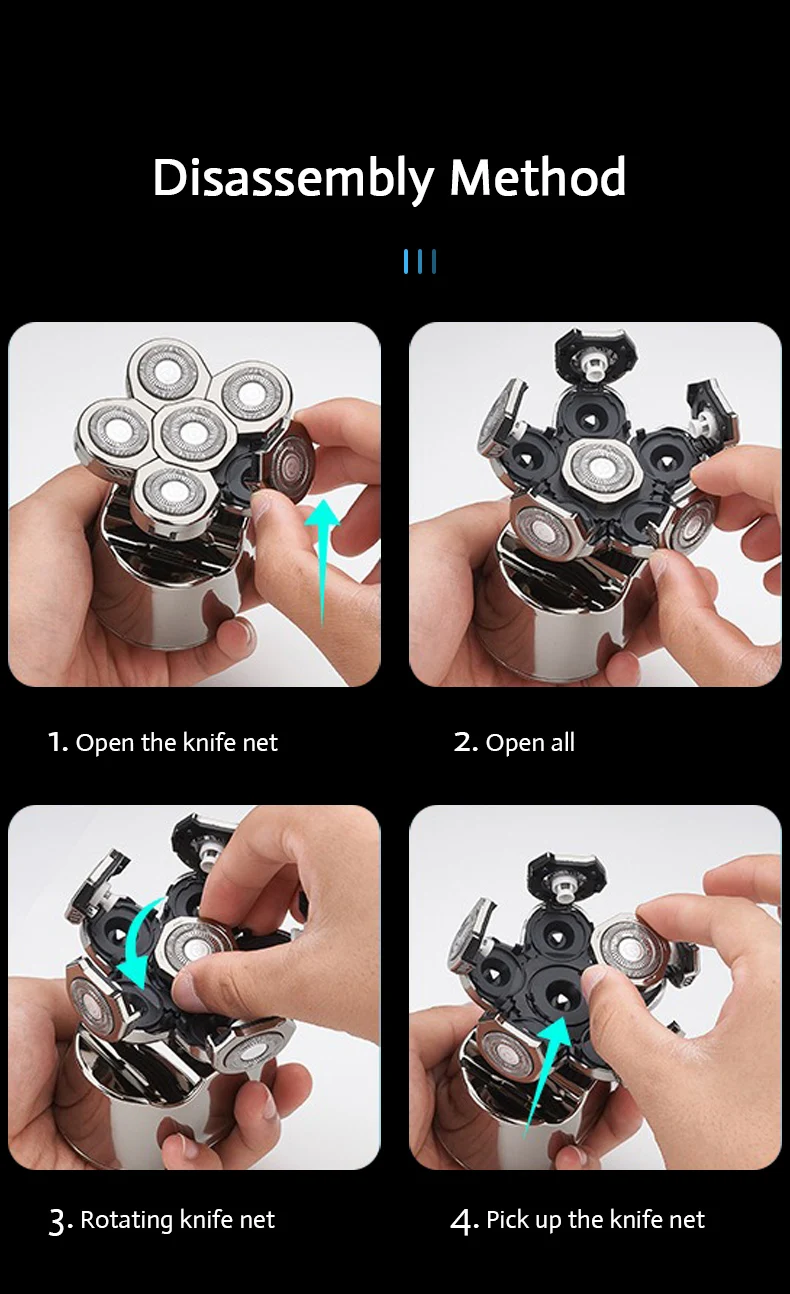 Disassembly Method

1. Open the knife net

2. Open all

3. Rotating knife net

4. Pick up the knife net