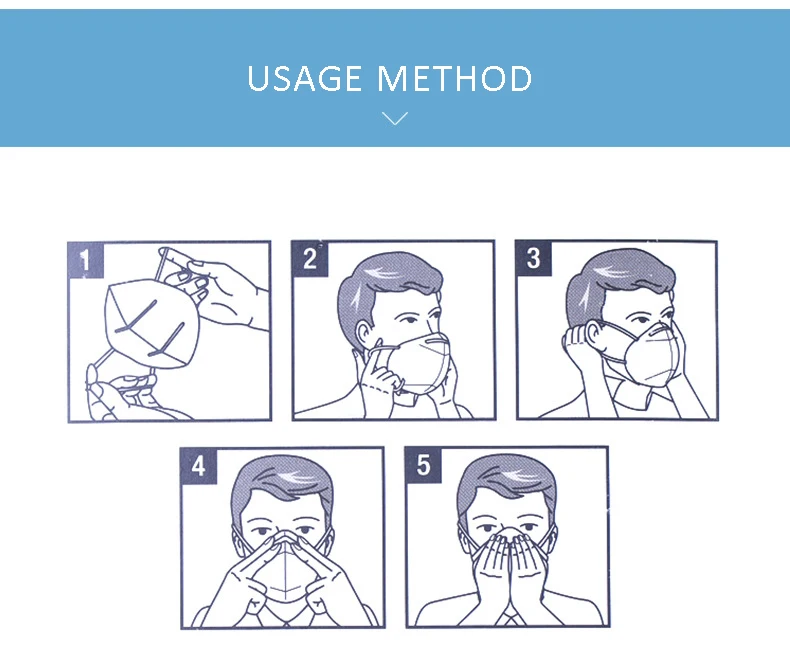 USAGE METHOD

1

2

3

4

5