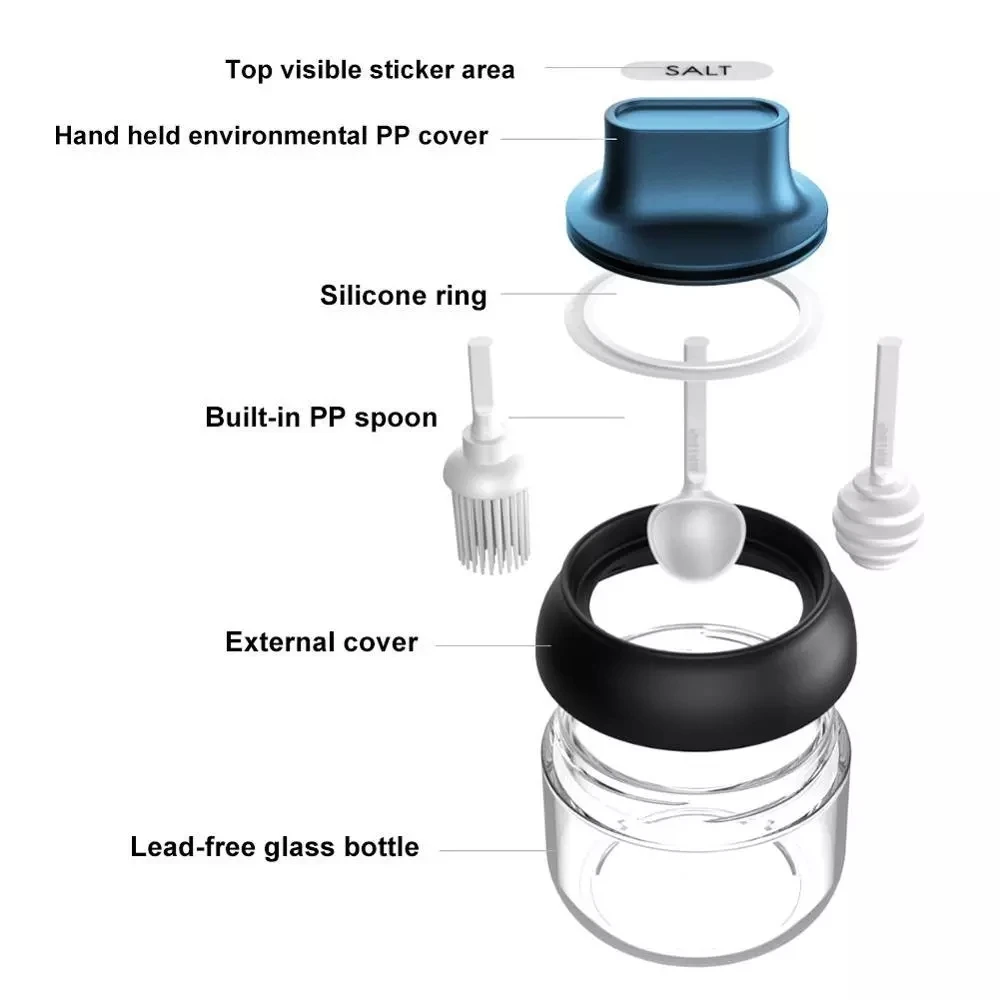 Top visible sticker area

SALT

Hand held environmental PP cover

Silicone ring

Built-in PP spoon

External cover

Lead-free glass bottle