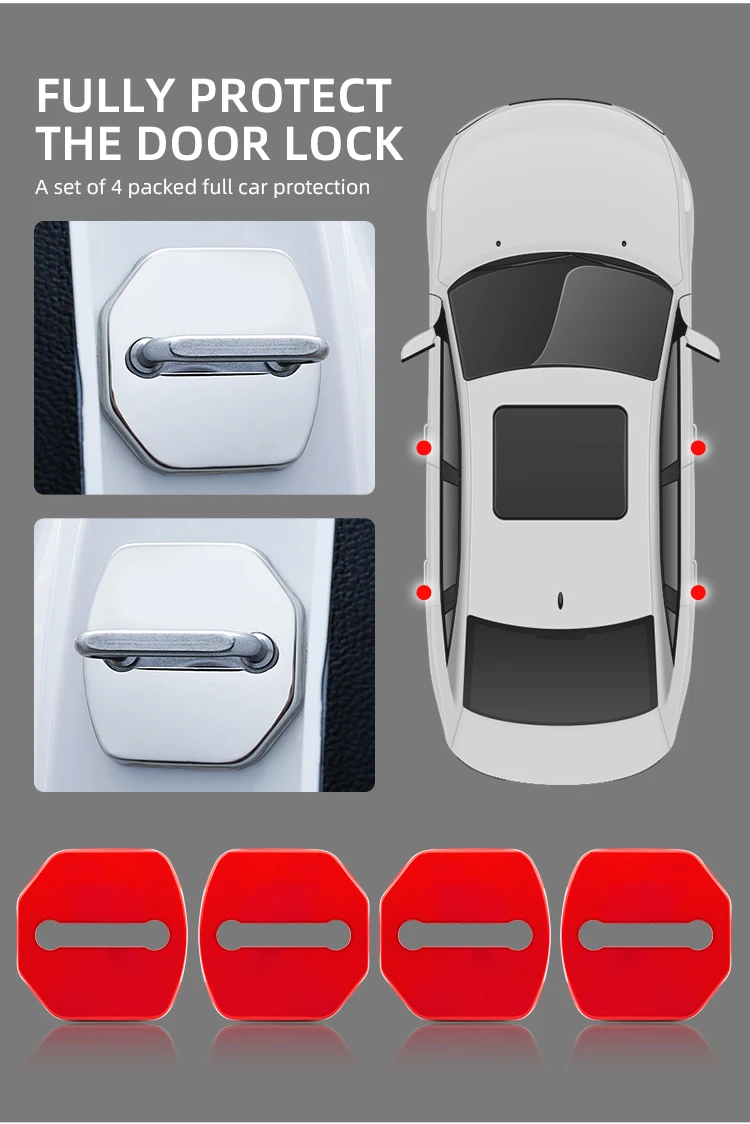 FULLY PROTECT THE DOOR LOCK
A set of 4 packed full car protection