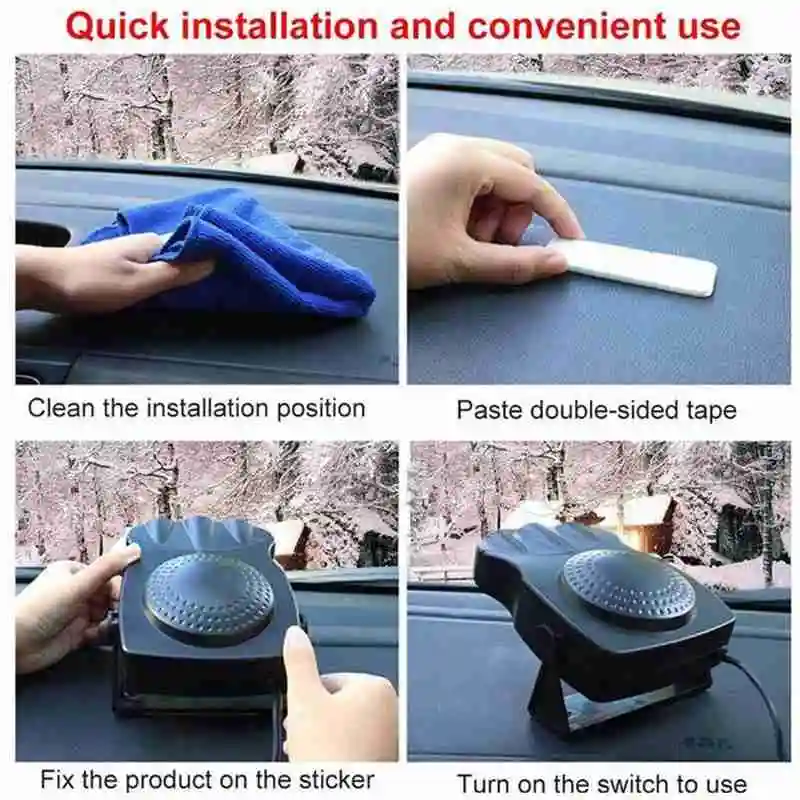 Quick installation and convenient use

Clean the installation position

Paste double-sided tape

Fix the product on the sticker

Turn on the switch to use