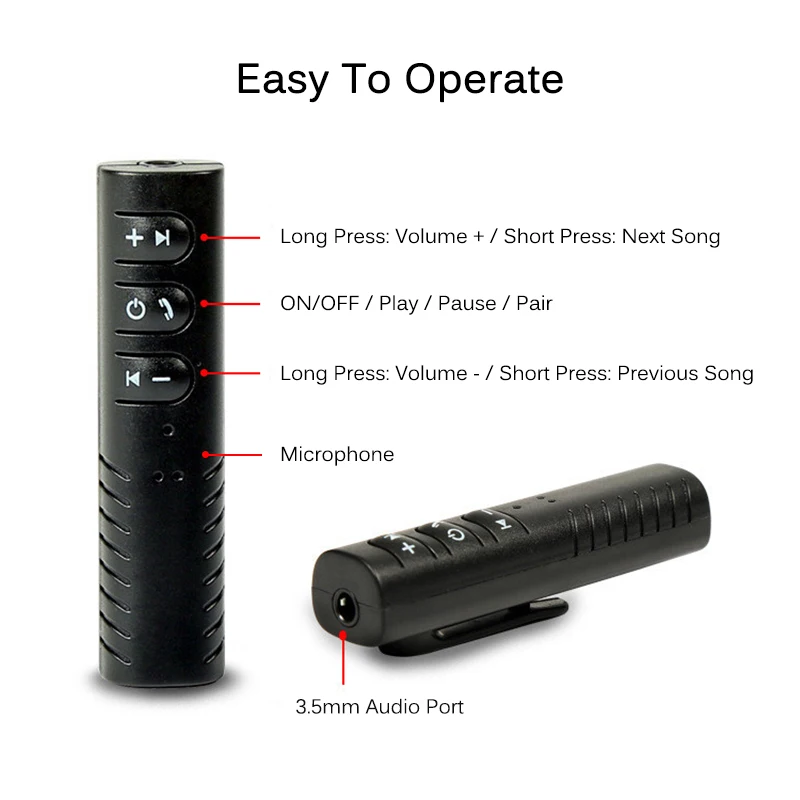 Easy To Operate

Long Press: Volume + / Short Press: Next Song

ON/OFF / Play / Pause / Pair

Long Press: Volume - / Short Press: Previous Song

Microphone

3.5mm Audio Port