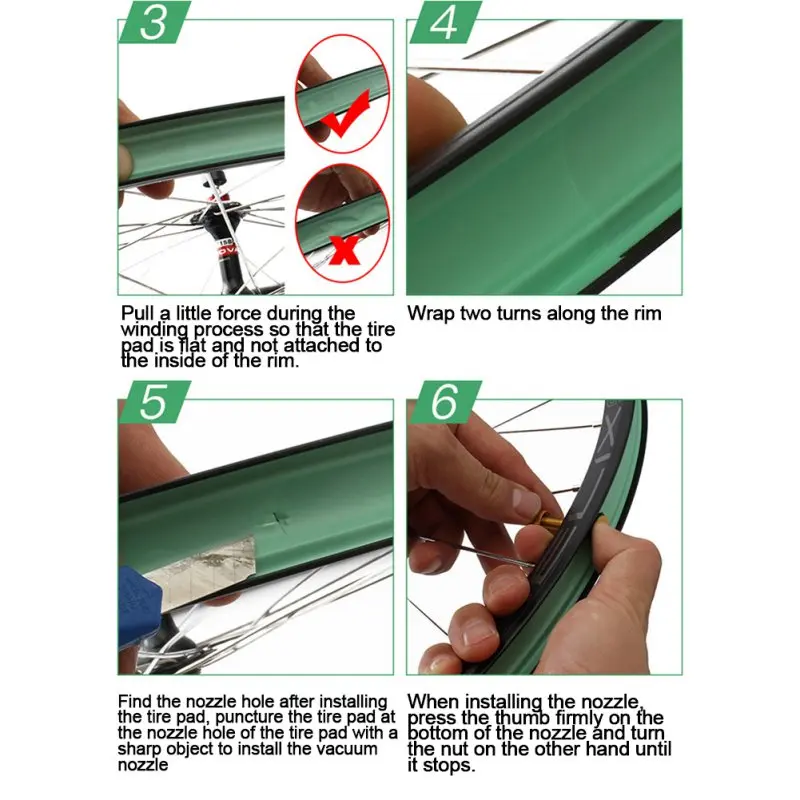 3

Pull a little force during the winding process so that the tire pad is flat and not attached to the inside of the rim.

4

Wrap two turns along the rim

5

Find the nozzle hole after installing the tire pad, puncture the tire pad at the nozzle hole of the tire pad with a sharp object to install the vacuum nozzle

6

When installing the nozzle, press the thumb firmly on the bottom of the nozzle and turn the nut on the other hand until it stops.