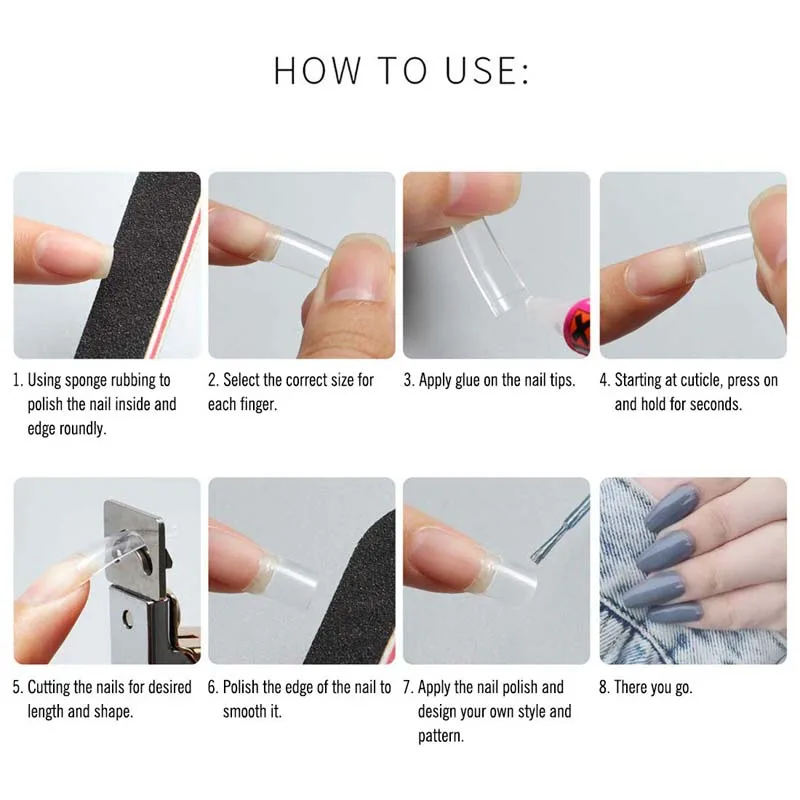 HOW TO USE:

1. Using sponge rubbing to polish the nail inside and edge roundly.

2. Select the correct size for each finger.

3. Apply glue on the nail tips.

4. Starting at cuticle, press on and hold for seconds.

5. Cutting the nails for desired length and shape.

6. Polish the edge of the nail to smooth it.

7. Apply the nail polish and design your own style and pattern.

8. There you go.