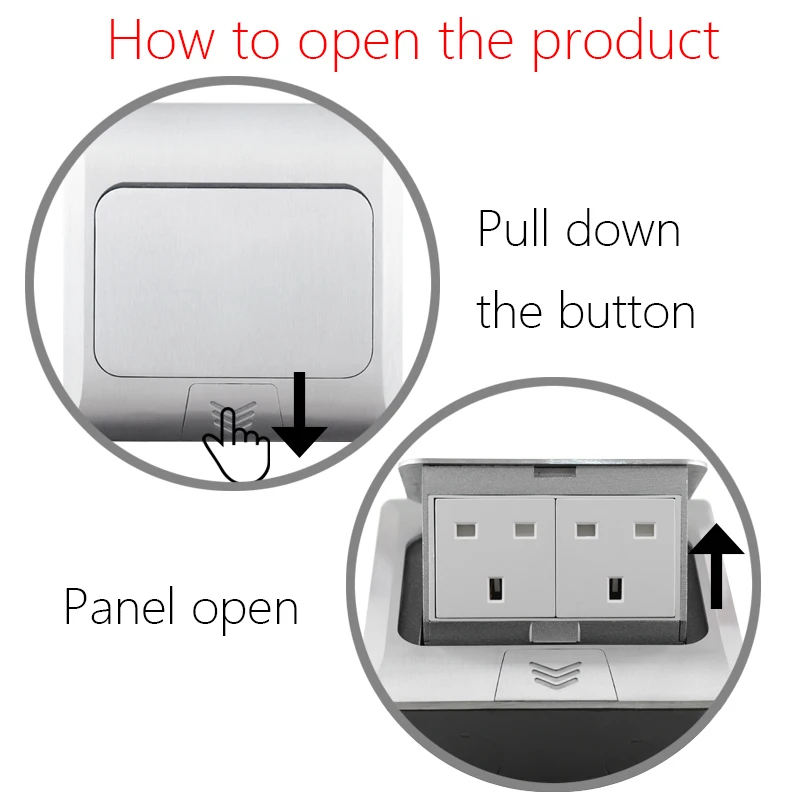 How to open the product

Pull down the button

Panel open