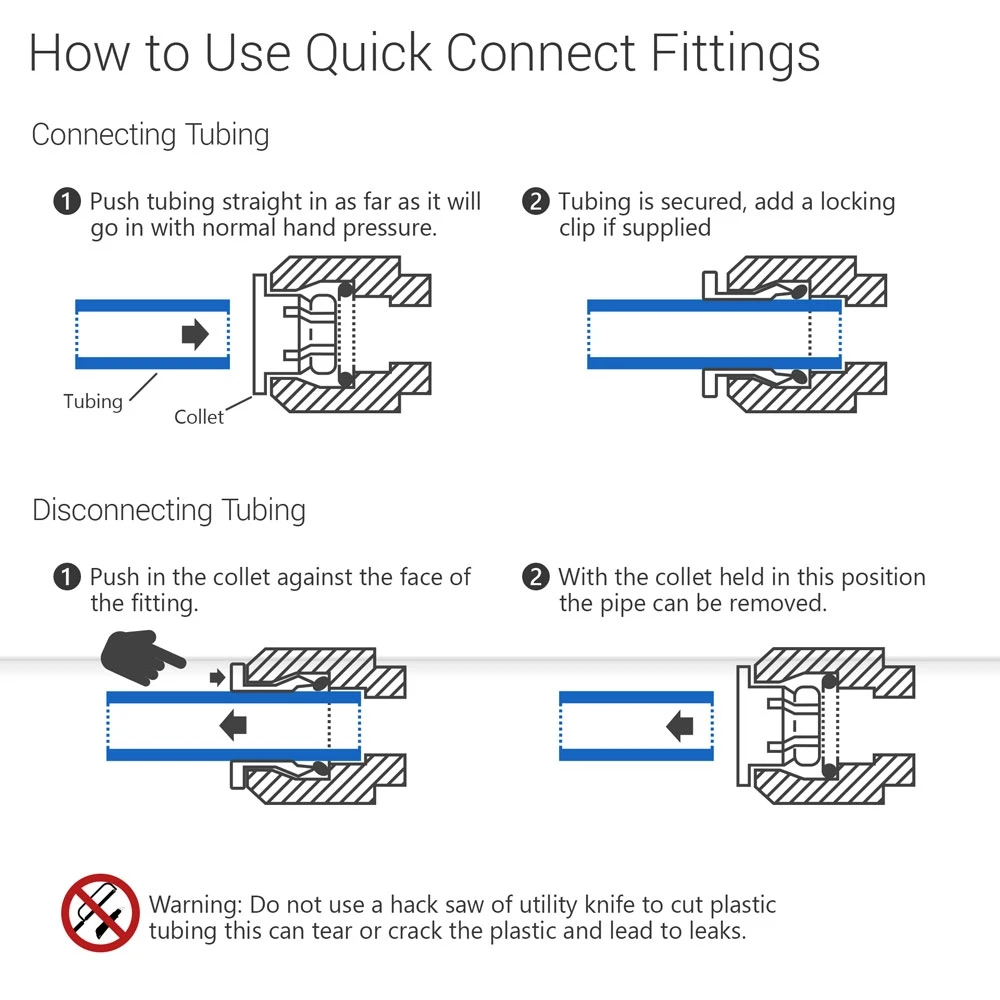 How to Use Quick Connect Fittings

Connecting Tubing

1 Push tubing straight in as far as it will go in with normal hand pressure.

Tubing

Collet

2 Tubing is secured, add a locking clip if supplied

Disconnecting Tubing

1 Push in the collet against the face of the fitting.

2 With the collet held in this position the pipe can be removed.

Warning: Do not use a hack saw of utility knife to cut plastic tubing this can tear or crack the plastic and lead to leaks.