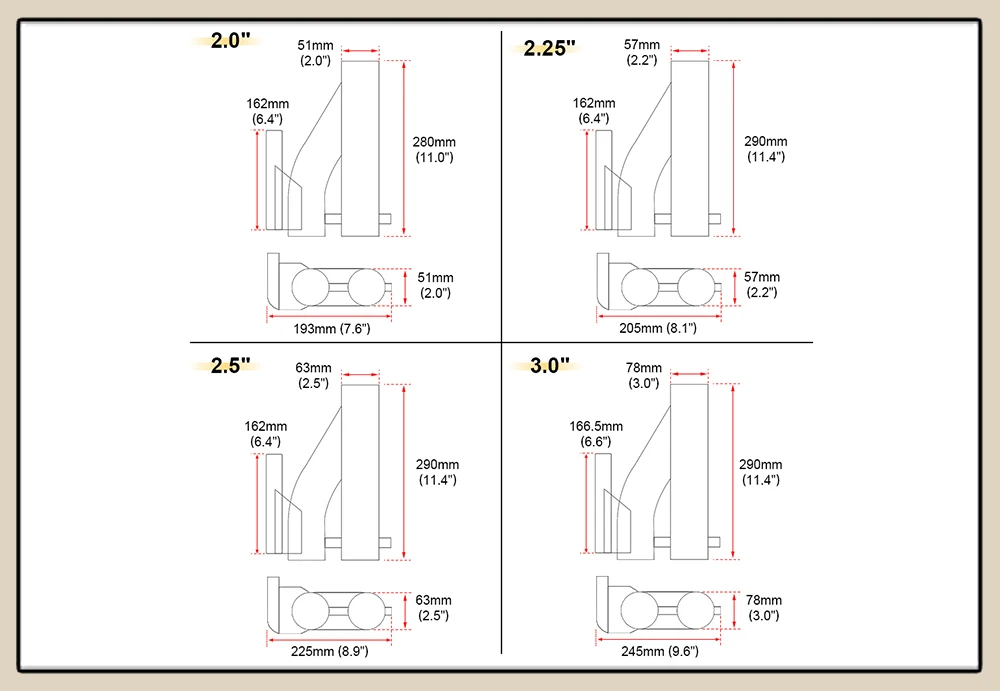 2.0"
51mm
(2.0")
162mm
(6.4")
280mm
(11.0")
51mm
(2.0")
193mm (7.6")

2.25"
57mm
(2.2")
162mm
(6.4")
290mm
(11.4")
57mm
(2.2")
205mm (8.1")

2.5"
63mm
(2.5")
162mm
(6.4")
290mm
(11.4")
63mm
(2.5")
225mm (8.9")

3.0"
78mm
(3.0")
166.5mm
(6.6")
290mm
(11.4")
78mm
(3.0")
245mm (9.6")