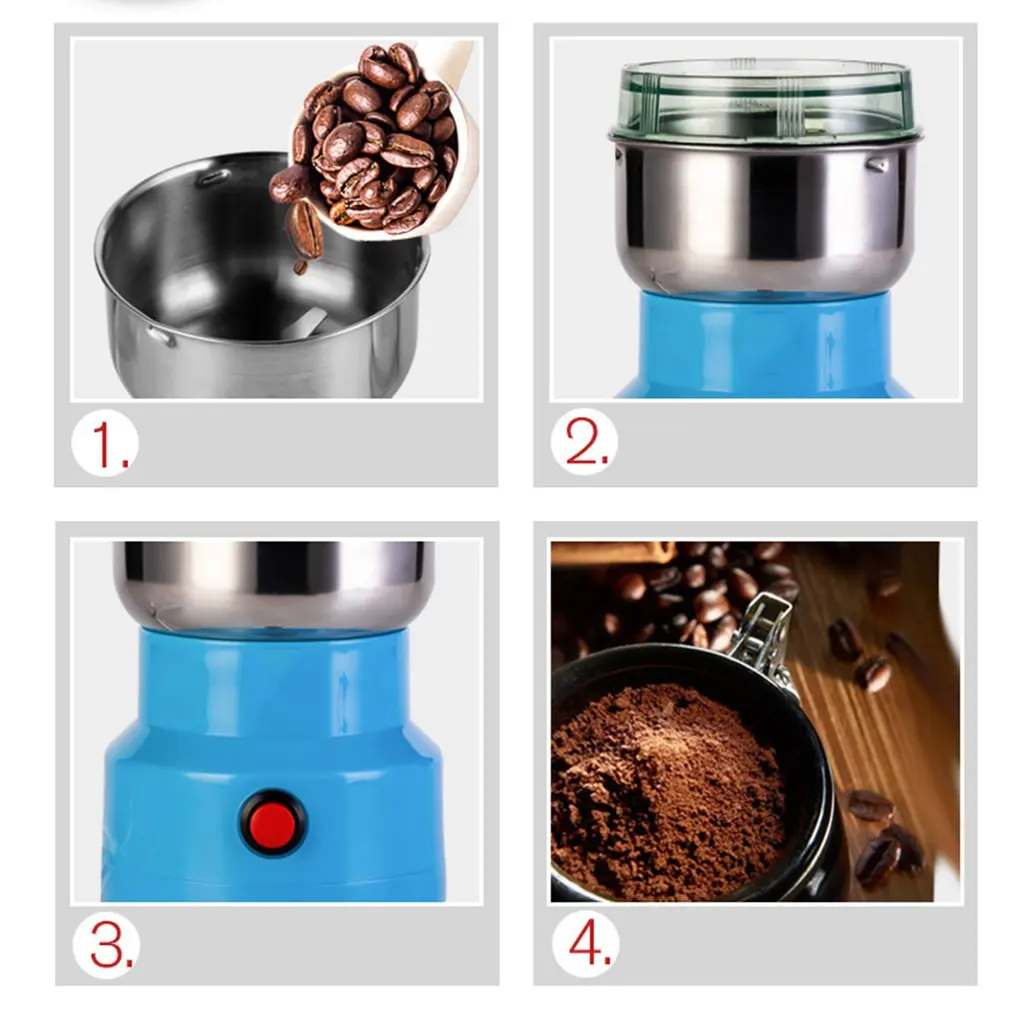 1.

2.

3.

4.