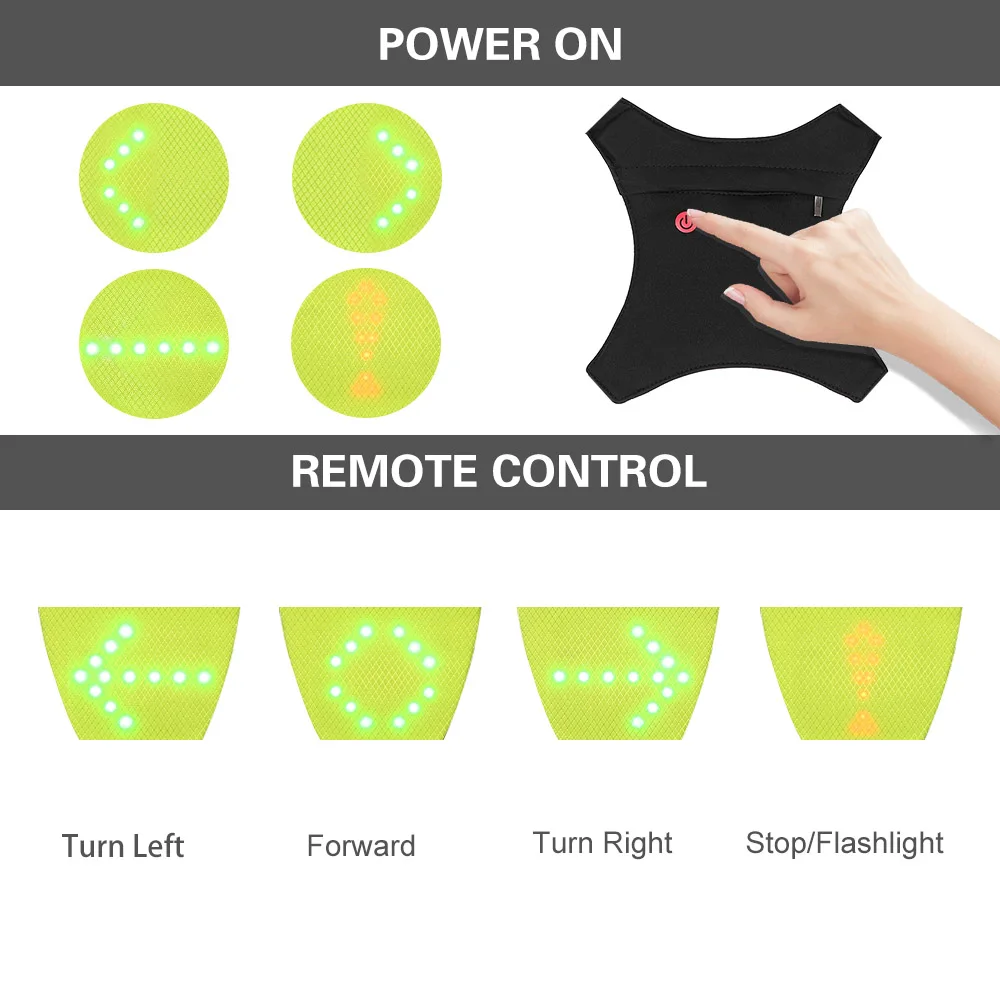 POWER ON

REMOTE CONTROL

Turn Left

Forward

Turn Right

Stop/Flashlight