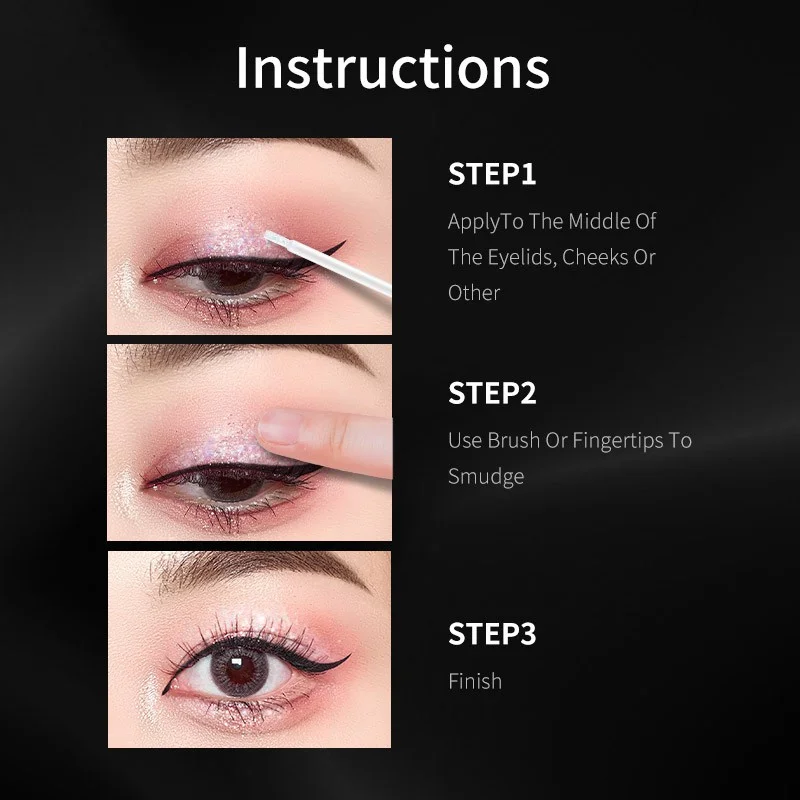 Instructions

STEP1

ApplyTo The Middle Of The Eyelids, Cheeks Or Other

STEP2

Use Brush Or Fingertips To Smudge

STEP3

Finish