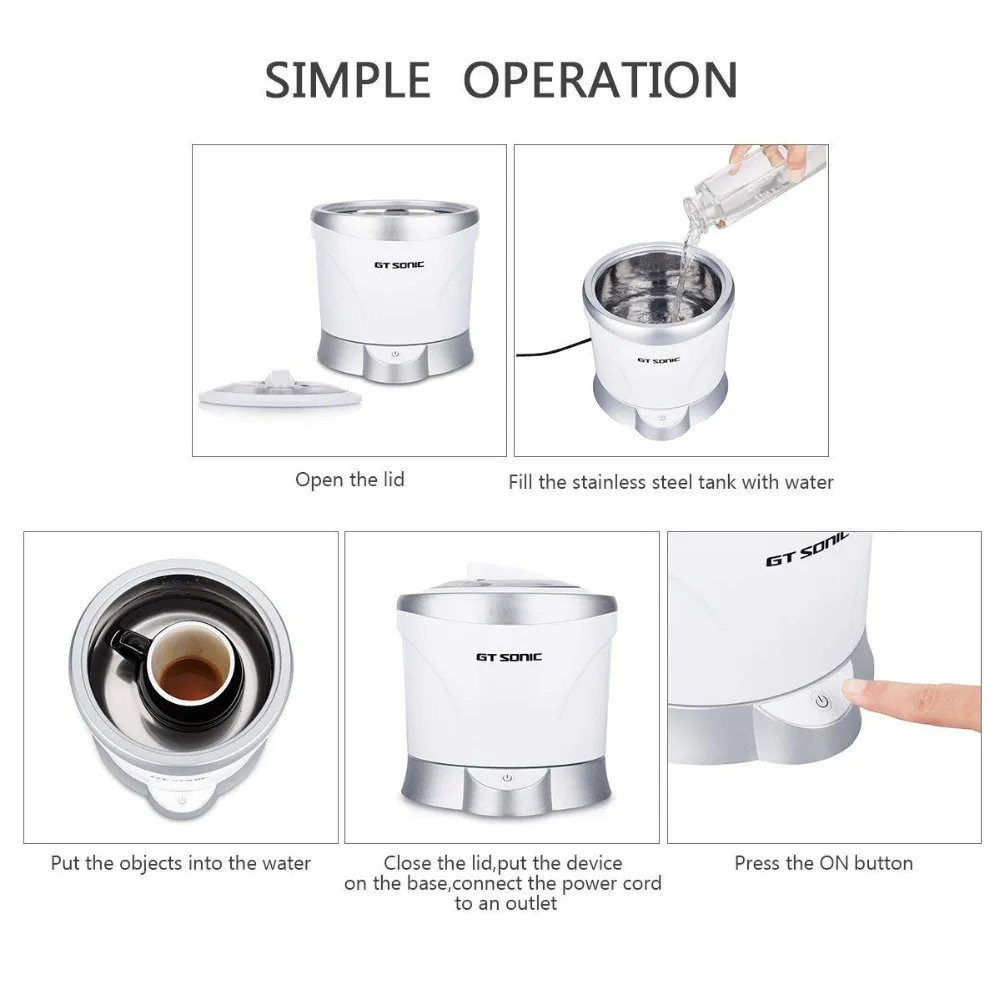 SIMPLE OPERATION

GT SONIC

Open the lid

GT SONIC

Fill the stainless steel tank with water

Put the objects into the water

GT SONIC

Close the lid,put the device on the base,connect the power cord to an outlet

GT SONIC

Press the ON button