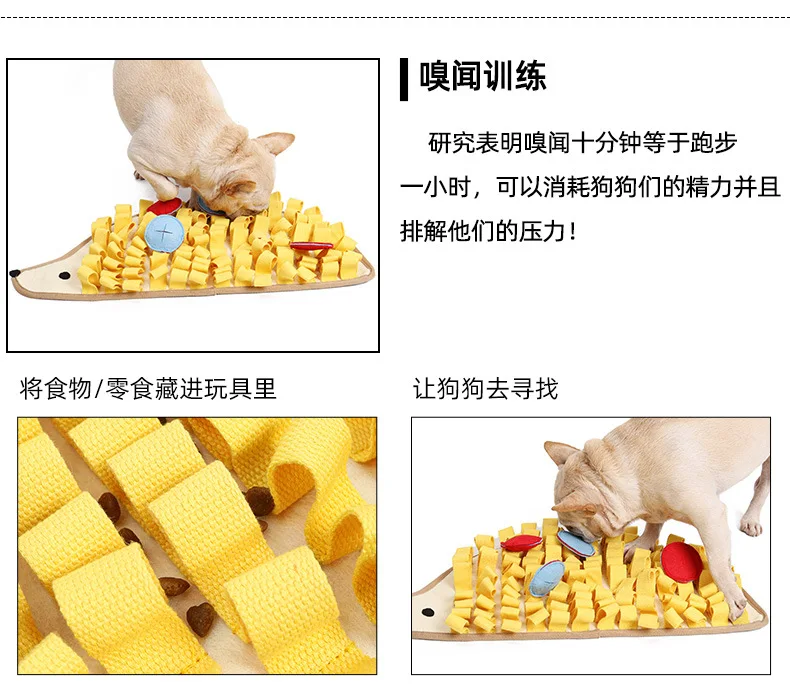 嗅闻训练

研究表明嗅闻十分钟等于跑步一小时，可以消耗狗狗们的精力并且排解他们的压力！

将食物/零食藏进玩具里

让狗狗去寻找