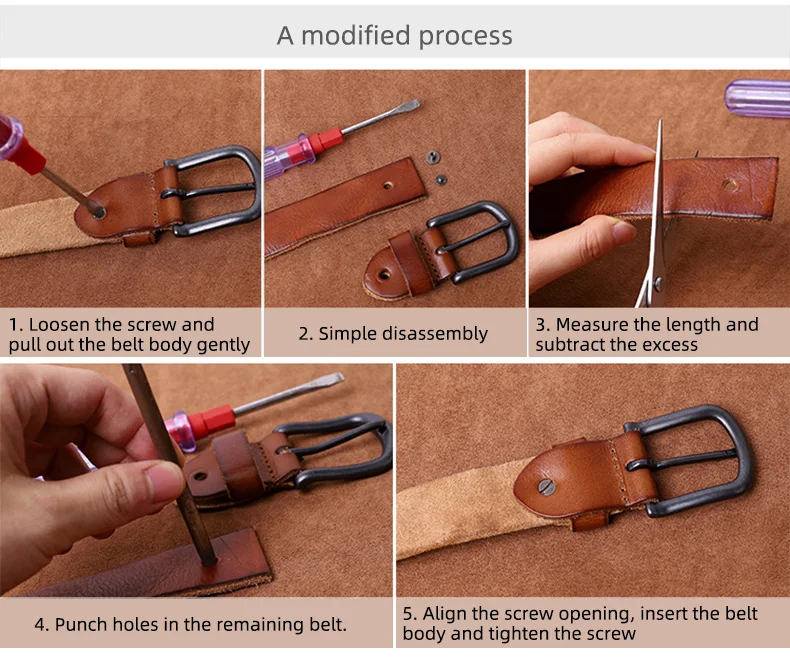 A modified process

1. Loosen the screw and pull out the belt body gently

2. Simple disassembly

3. Measure the length and subtract the excess

4. Punch holes in the remaining belt.

5. Align the screw opening, insert the belt body and tighten the screw