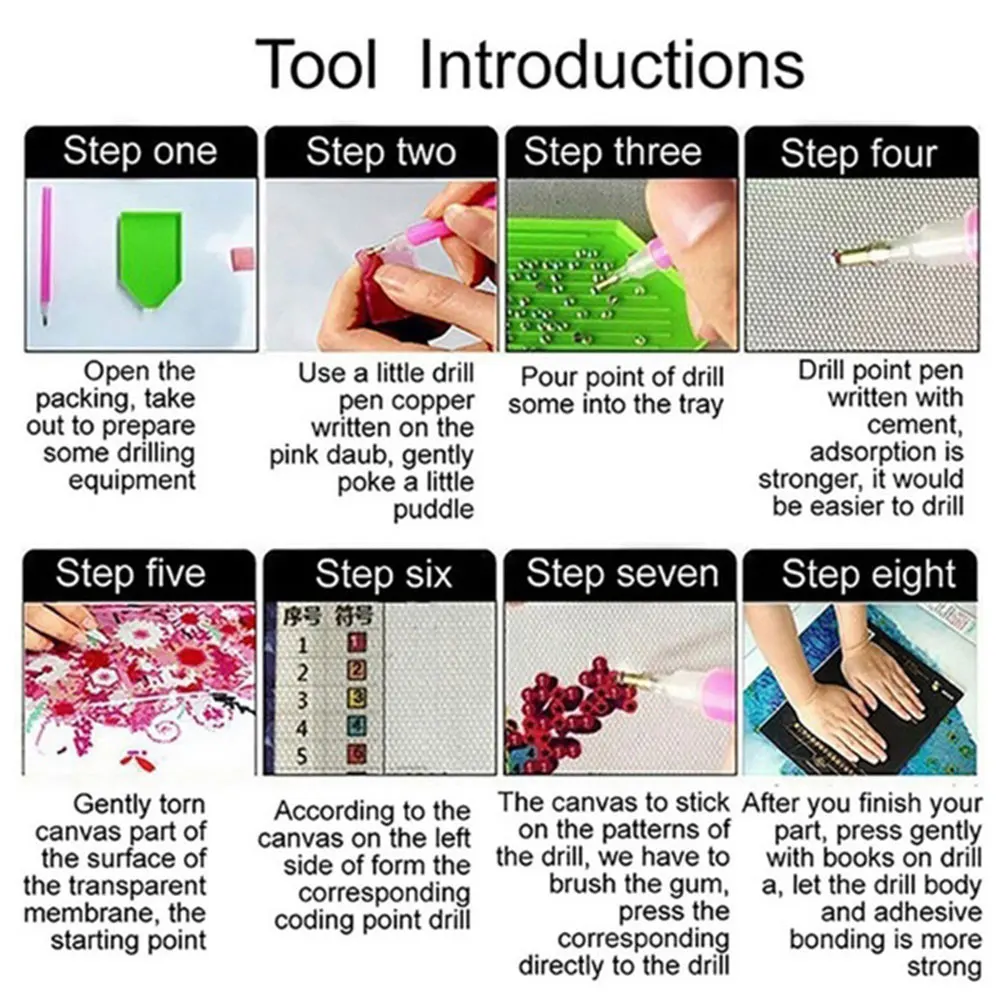 Tool Introductions

Step one

Open the packing, take out to prepare some drilling equipment

Step two

Use a little drill pen copper written on the pink daub, gently poke a little puddle

Step three

Pour point of drill some into the tray

Step four

Drill point pen written with cement, adsorption is stronger, it would be easier to drill

Step five

Gently torn canvas part of the surface of the transparent membrane, the starting point

Step six

| 序号 | 符号 |
|---|---|
| 1 | 1 |
| 2 | 2 |
| 3 | 3 |
| 4 | 4 |
| 5 | 5 |

According to the canvas on the left side of form the corresponding coding point drill

Step seven

The canvas to stick on the patterns of the drill, we have to brush the gum, press the corresponding directly to the drill

Step eight

After you finish your part, press gently with books on drill a, let the drill body and adhesive bonding is more strong