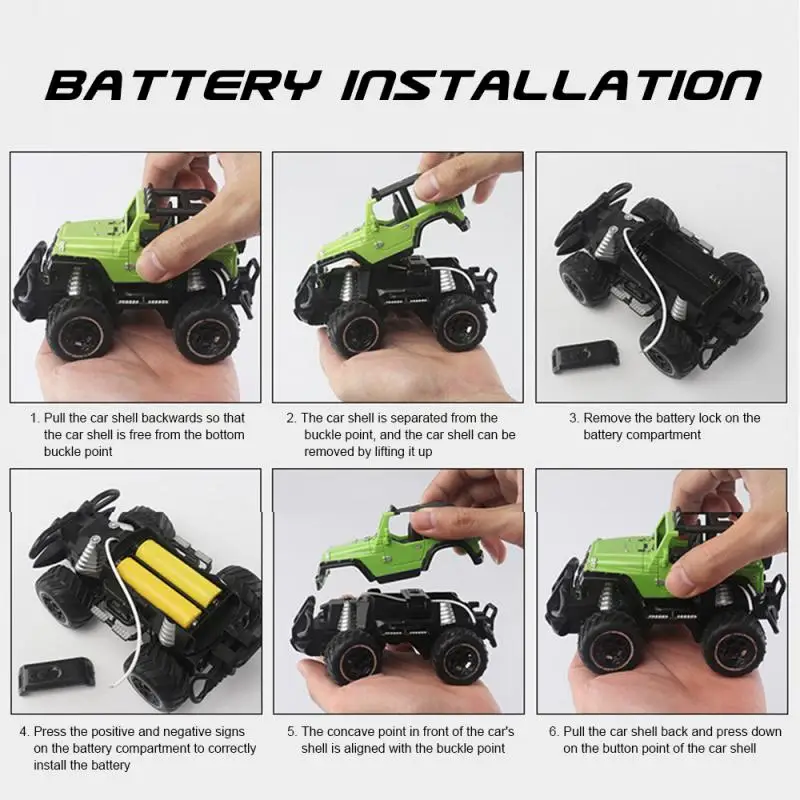 BATTERY INSTALLATION

1. Pull the car shell backwards so that the car shell is free from the bottom buckle point

2. The car shell is separated from the buckle point, and the car shell can be removed by lifting it up

3. Remove the battery lock on the battery compartment

4. Press the positive and negative signs on the battery compartment to correctly install the battery

5. The concave point in front of the car's shell is aligned with the buckle point

6. Pull the car shell back and press down on the button point of the car shell