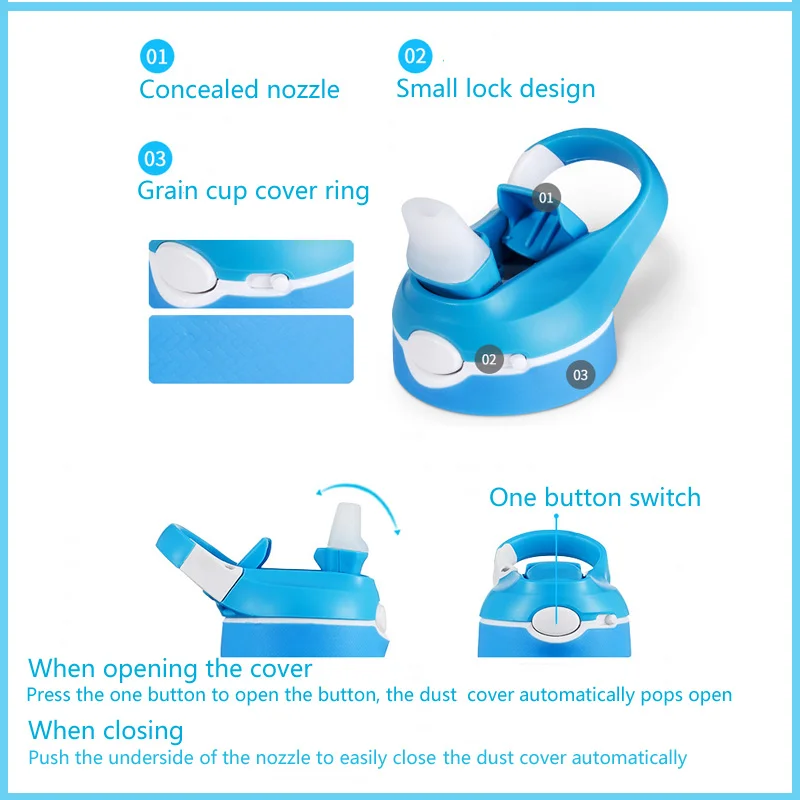 01
Concealed nozzle

02
Small lock design

03
Grain cup cover ring

01

02

03

One button switch

When opening the cover
Press the one button to open the button, the dust cover automatically pops open

When closing
Push the underside of the nozzle to easily close the dust cover automatically