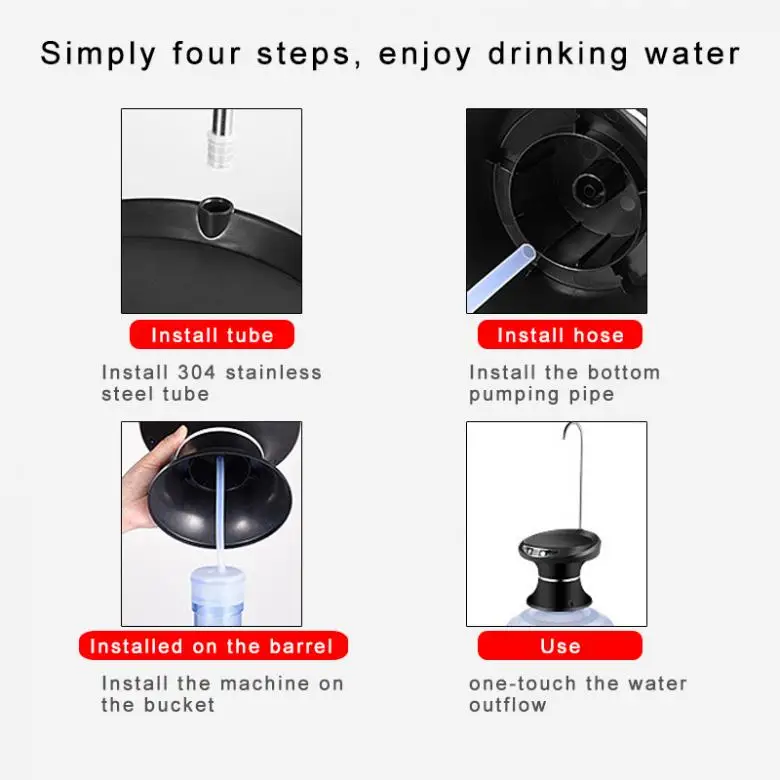 Simply four steps, enjoy drinking water

Install tube

Install 304 stainless steel tube

Install hose

Install the bottom pumping pipe

Installed on the barrel

Install the machine on the bucket

Use

one-touch the water outflow