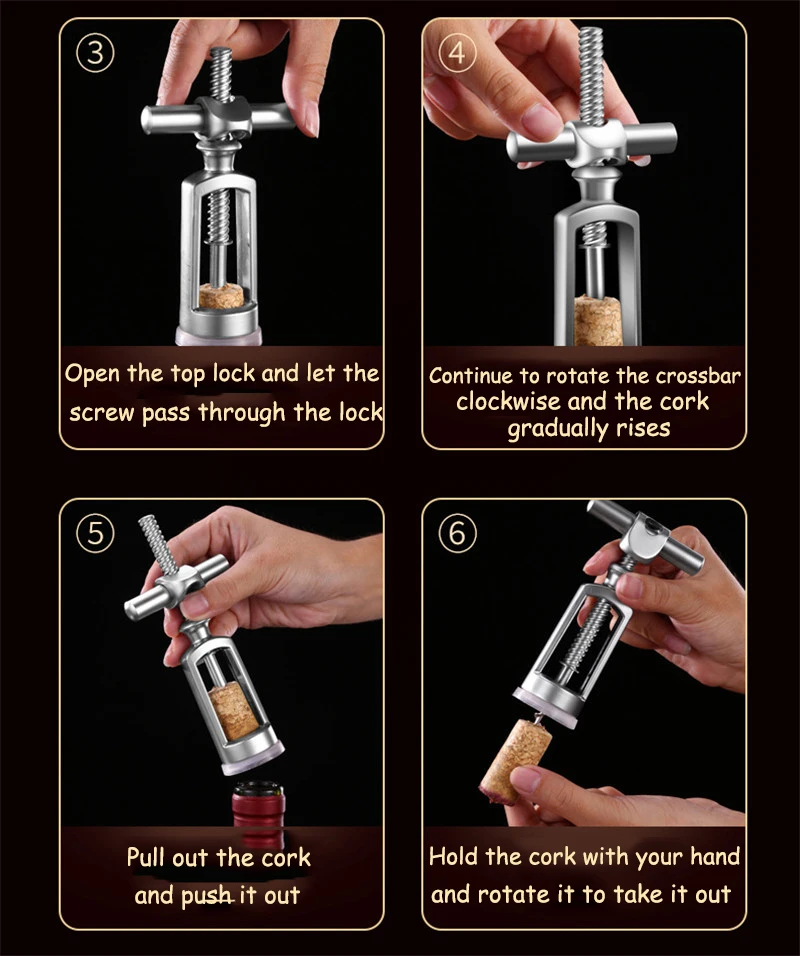 ③

Open the top lock and let the screw pass through the lock

④

Continue to rotate the crossbar clockwise and the cork gradually rises

⑤

Pull out the cork and push it out

⑥

Hold the cork with your hand and rotate it to take it out