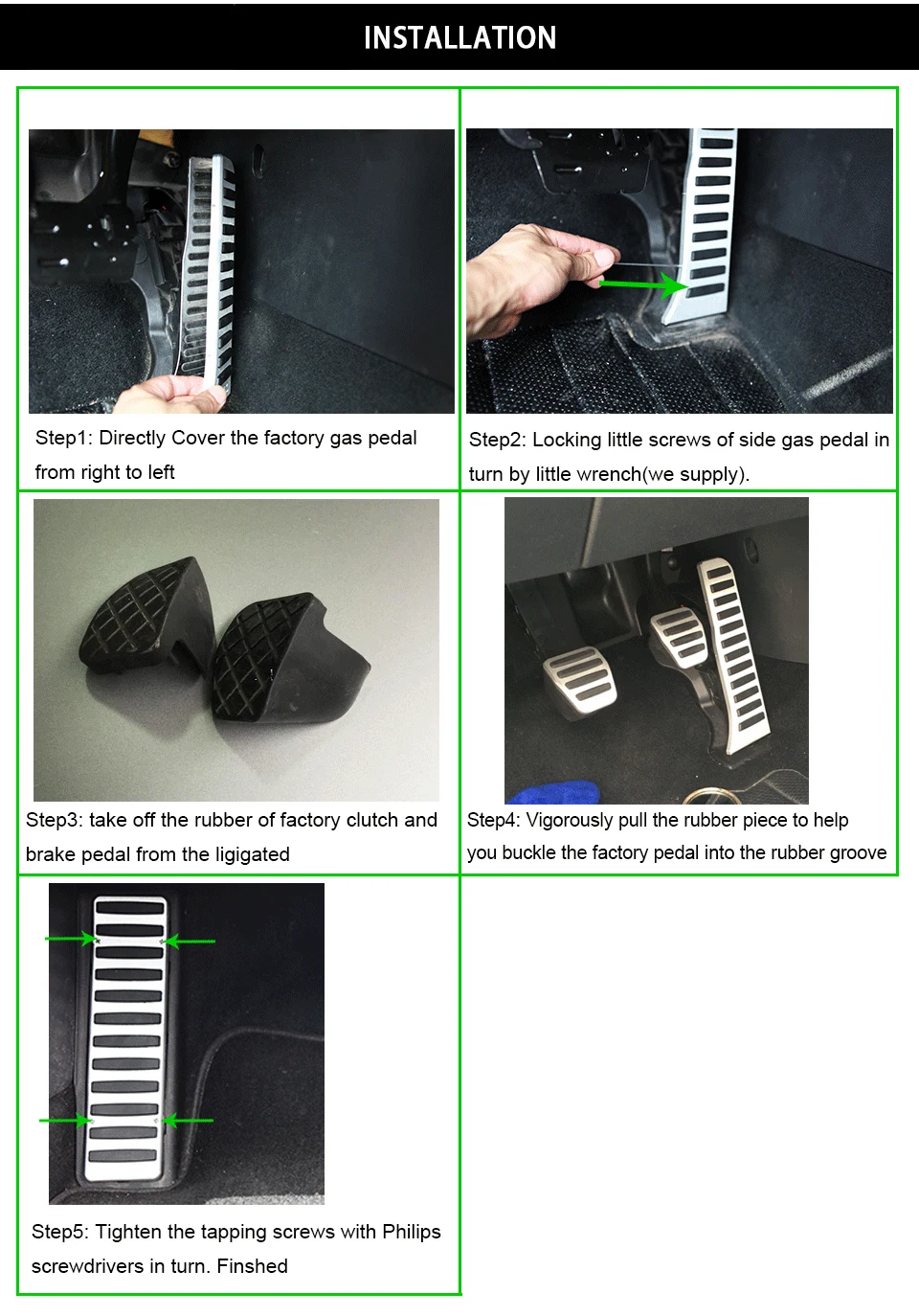 INSTALLATION

Step1: Directly Cover the factory gas pedal from right to left

Step2: Locking little screws of side gas pedal in turn by little wrench(we supply).

Step3: take off the rubber of factory clutch and brake pedal from the ligigated

Step4: Vigorously pull the rubber piece to help you buckle the factory pedal into the rubber groove

Step5: Tighten the tapping screws with Philips screwdrivers in turn. Finshed