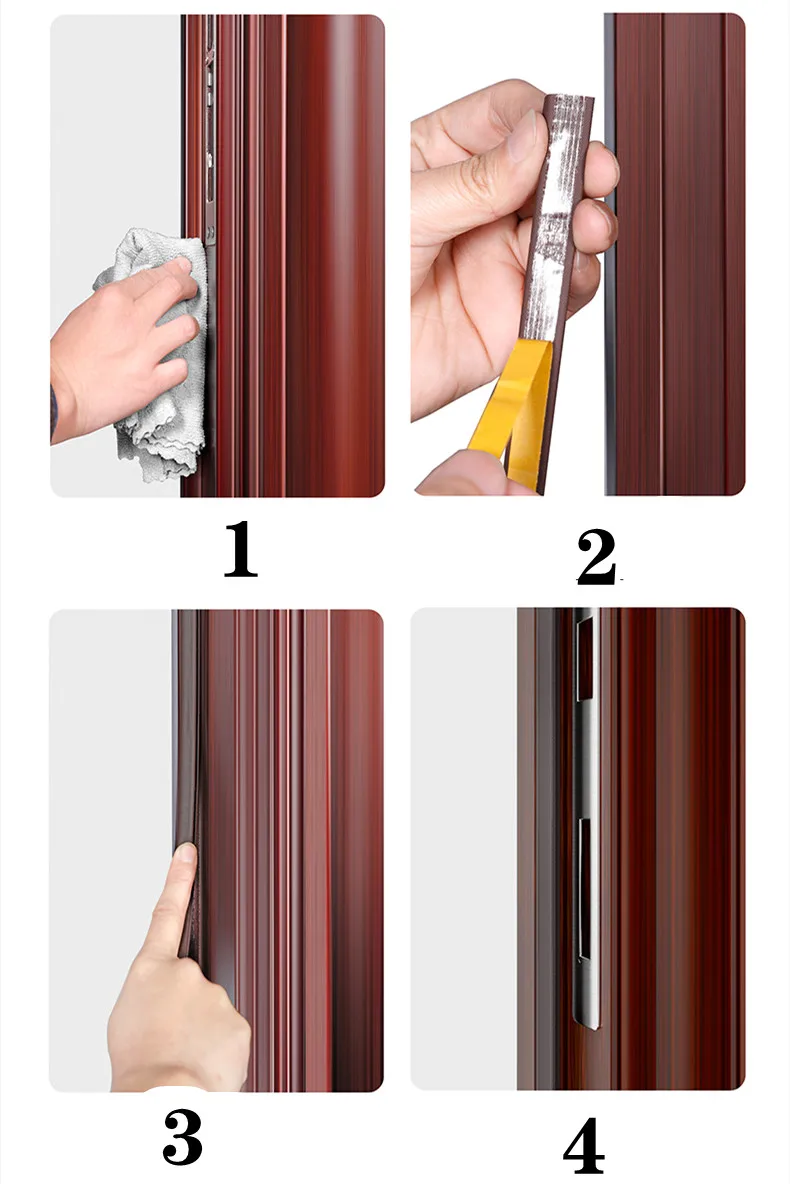 1

2

3

4