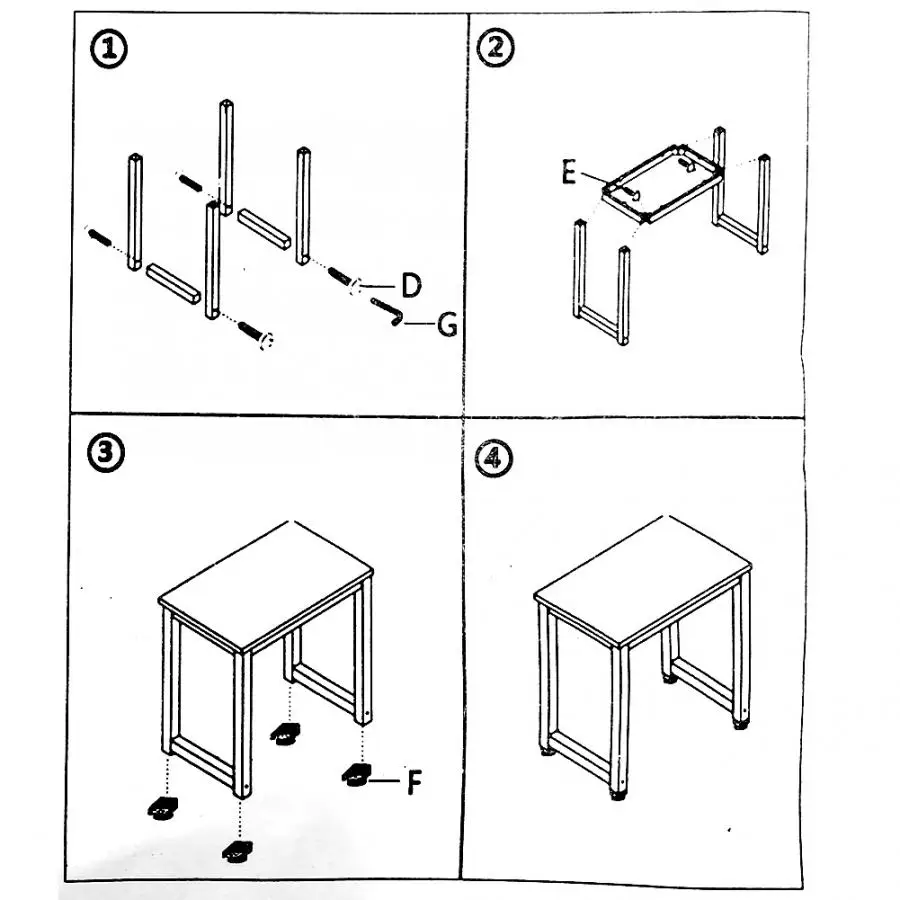 ①

D

G

②

E

③

F

④