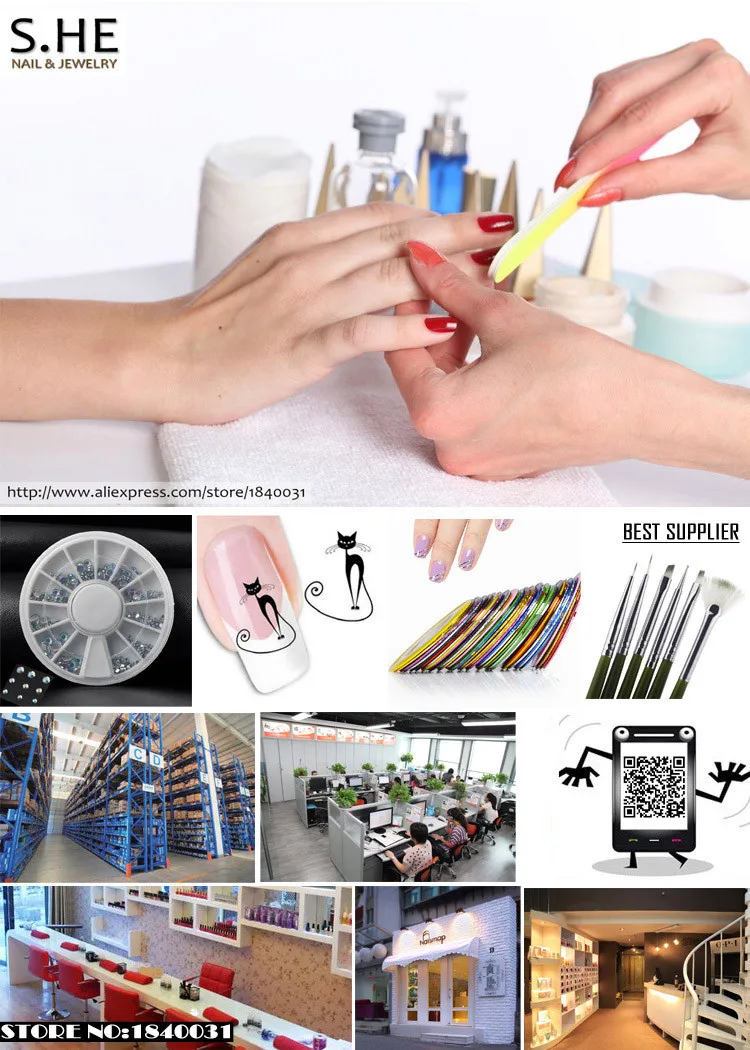 S.HE
NAIL & JEWELRY

http://www.aliexpress.com/store/1840031

BEST SUPPLIER

C
D

nailshop

STORE NO:1840031