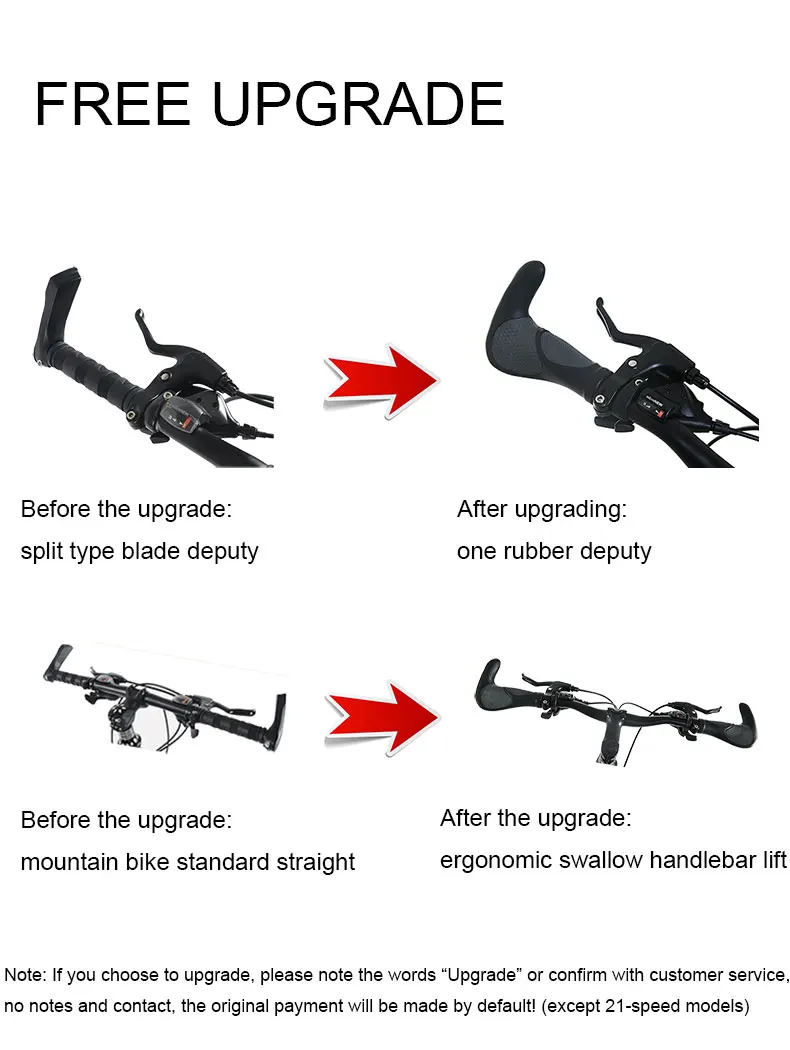 FREE UPGRADE

Before the upgrade:
split type blade deputy

After upgrading:
one rubber deputy

Before the upgrade:
mountain bike standard straight

After the upgrade:
ergonomic swallow handlebar lift

Note: If you choose to upgrade, please note the words “Upgrade” or confirm with customer service, no notes and contact, the original payment will be made by default! (except 21-speed models)