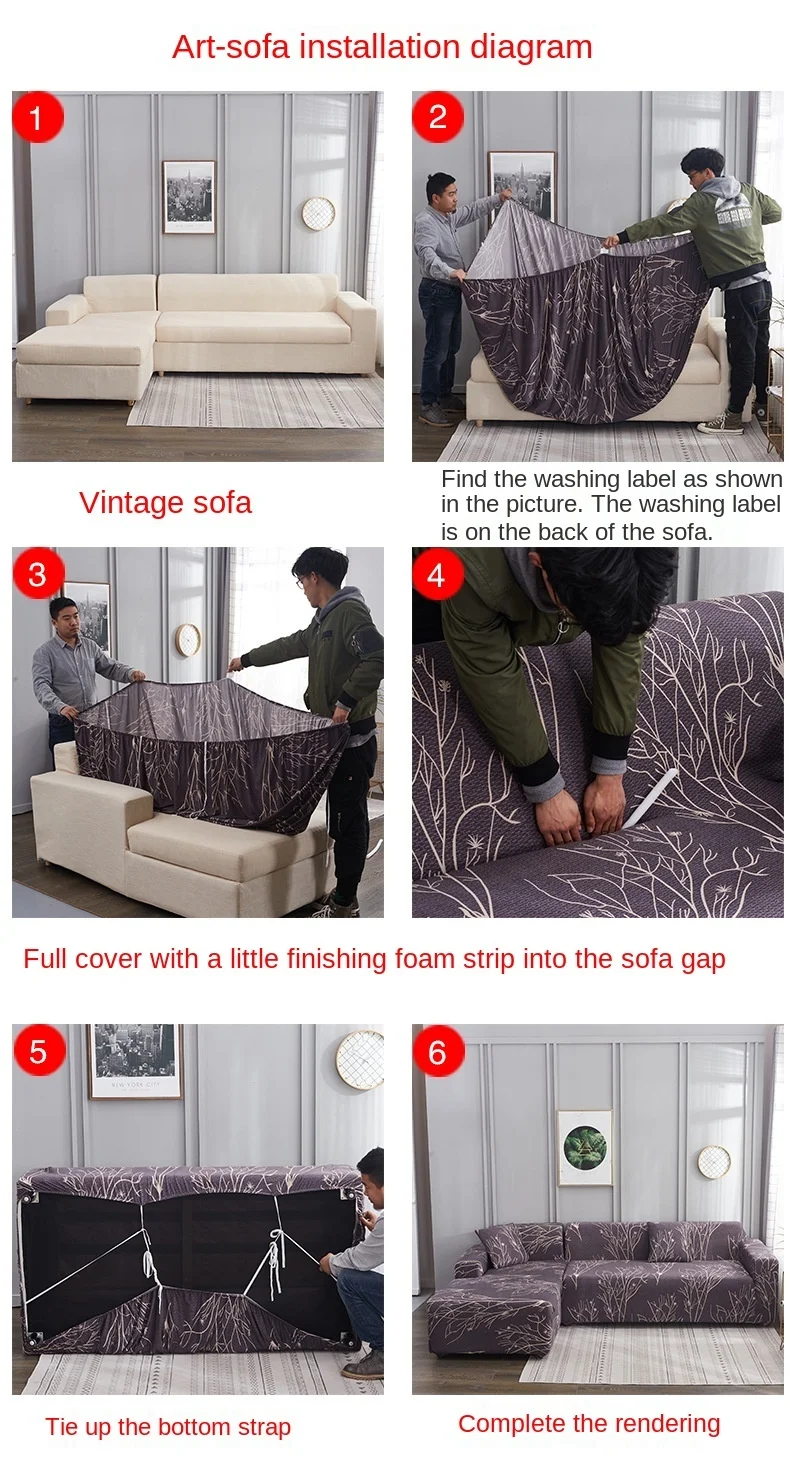 Art-sofa installation diagram

1

2

Vintage sofa

Find the washing label as shown in the picture. The washing label is on the back of the sofa.

3

4

Full cover with a little finishing foam strip into the sofa gap

5

NEW YORK CITY

6

Tie up the bottom strap

Complete the rendering