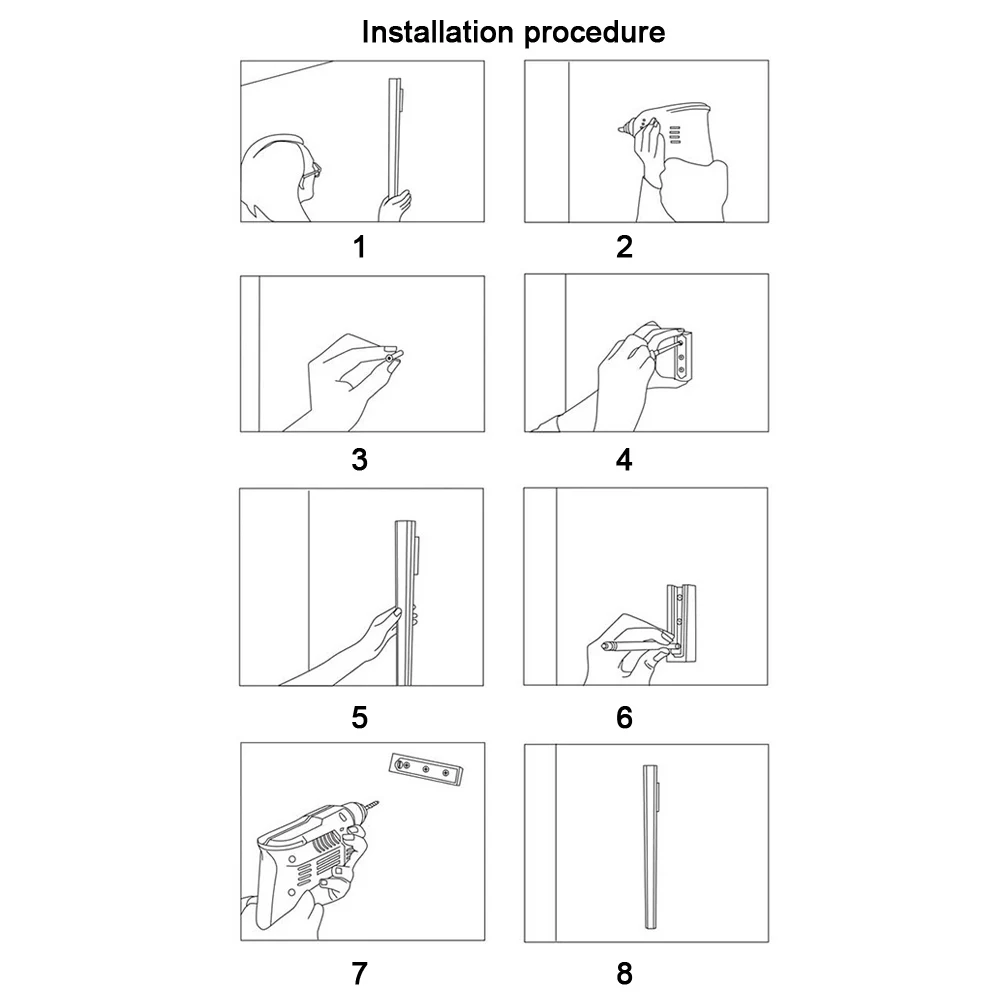 Installation procedure

1

2

3

4

5

6

7

8