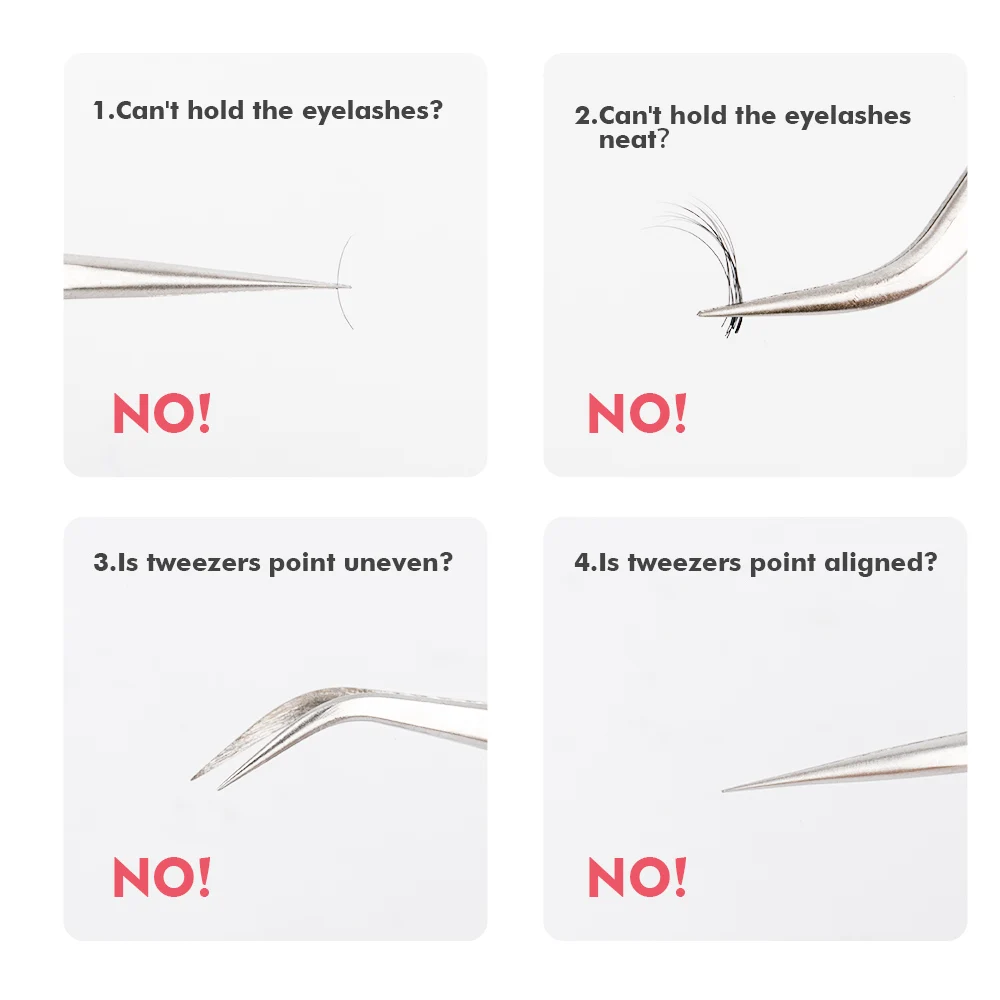 1.Can't hold the eyelashes?

NO!

2.Can't hold the eyelashes neat?

NO!

3.Is tweezers point uneven?

NO!

4.Is tweezers point aligned?

NO!