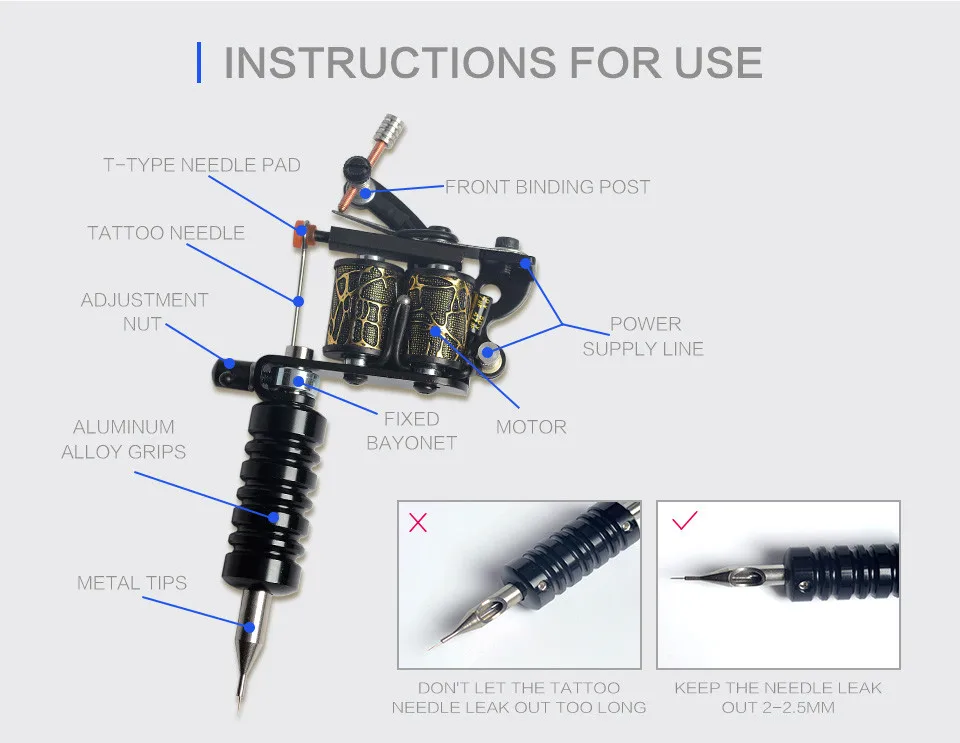 INSTRUCTIONS FOR USE

T-TYPE NEEDLE PAD

FRONT BINDING POST

TATTOO NEEDLE

ADJUSTMENT NUT

POWER SUPPLY LINE

FIXED BAYONET

MOTOR

ALUMINUM ALLOY GRIPS

METAL TIPS

DON'T LET THE TATTOO NEEDLE LEAK OUT TOO LONG

KEEP THE NEEDLE LEAK OUT 2-2.5MM