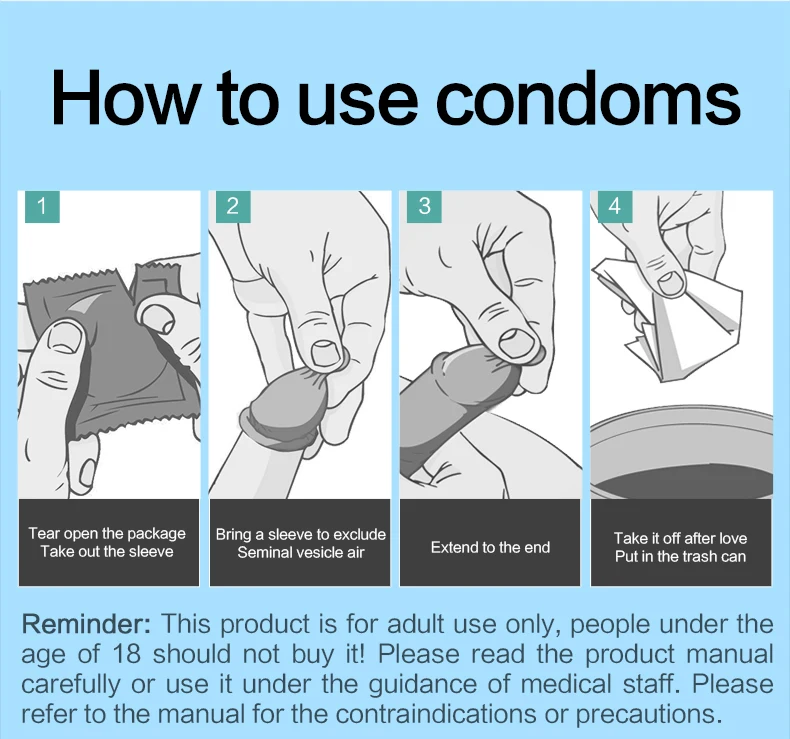 How to use condoms

1

Tear open the package
Take out the sleeve

2

Bring a sleeve to exclude
Seminal vesicle air

3

Extend to the end

4

Take it off after love
Put in the trash can

Reminder: This product is for adult use only, people under the age of 18 should not buy it! Please read the product manual carefully or use it under the guidance of medical staff. Please refer to the manual for the contraindications or precautions.