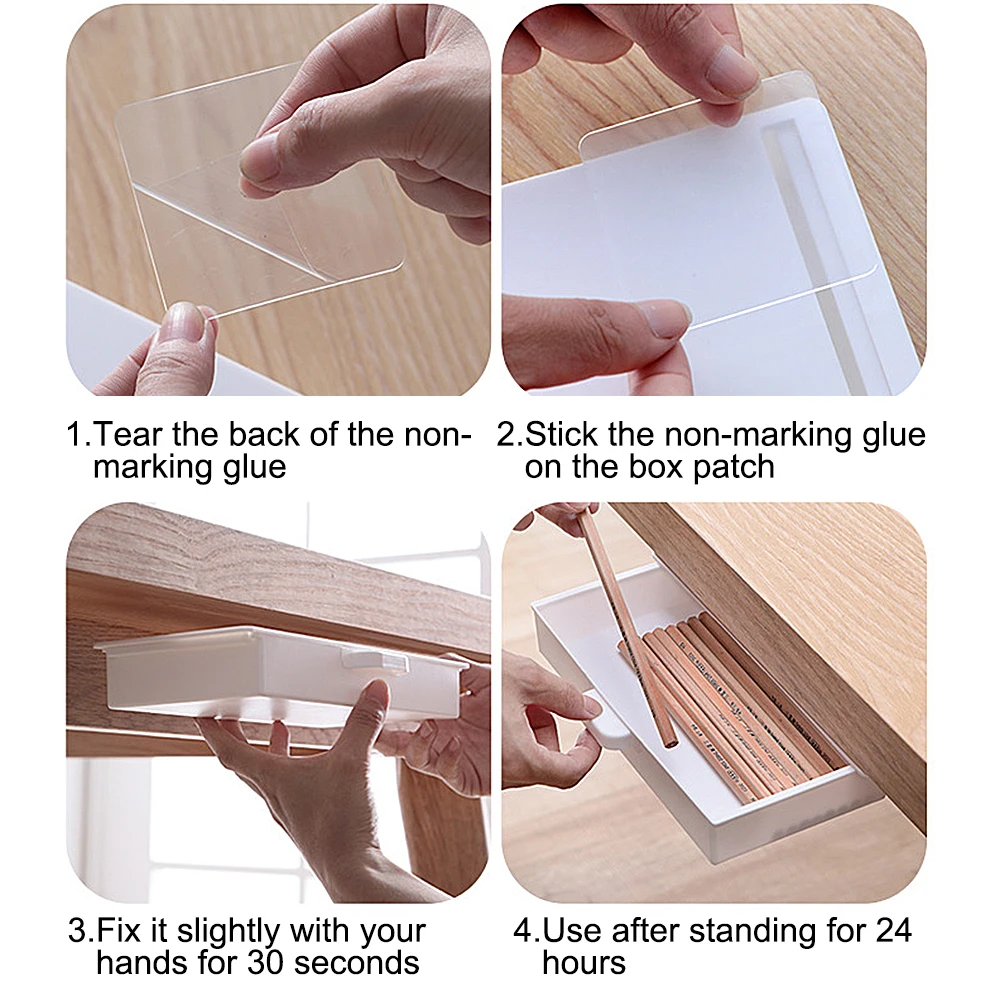 1.Tear the back of the non-marking glue

2.Stick the non-marking glue on the box patch

3.Fix it slightly with your hands for 30 seconds

4.Use after standing for 24 hours