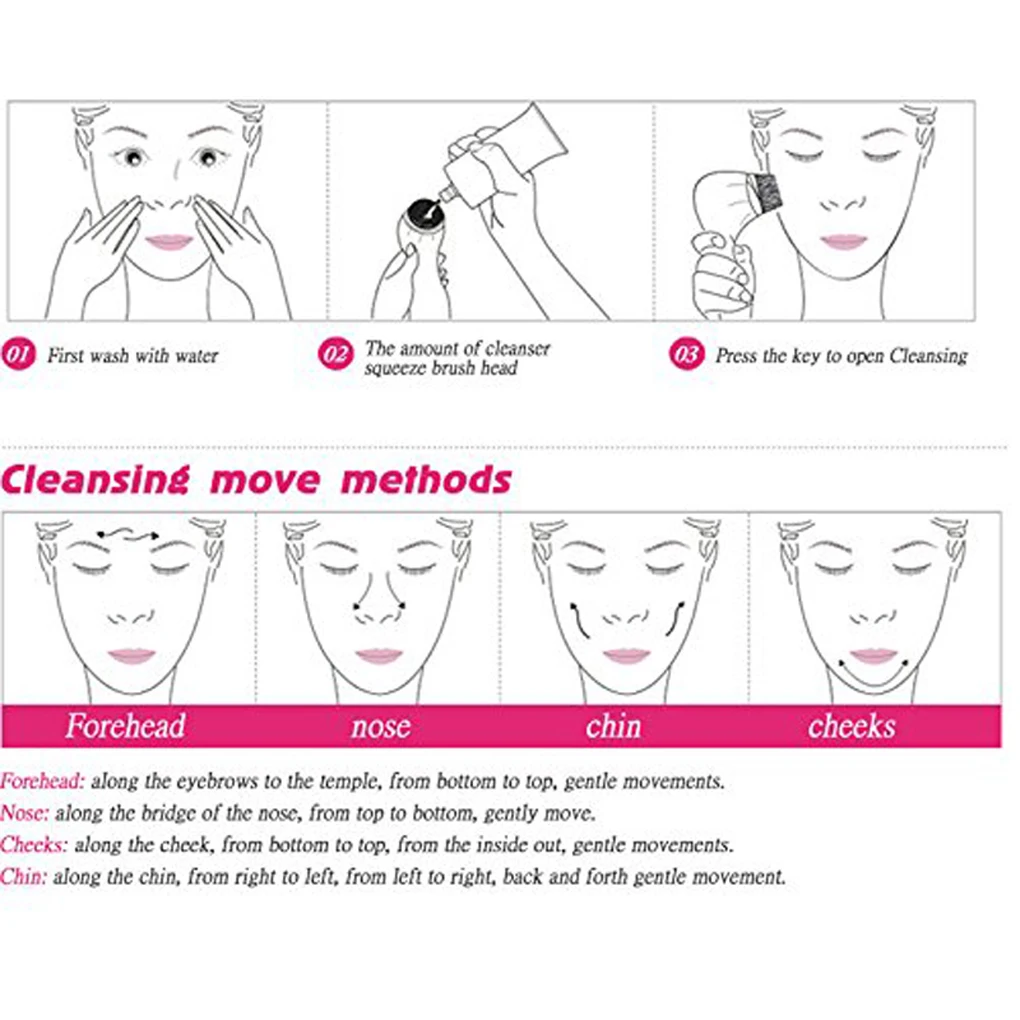 01 First wash with water

02 The amount of cleanser squeeze brush head

03 Press the key to open Cleansing

Cleansing move methods

Forehead nose chin cheeks

Forehead: along the eyebrows to the temple, from bottom to top, gentle movements.
Nose: along the bridge of the nose, from top to bottom, gently move.
Cheeks: along the cheek, from bottom to top, from the inside out, gentle movements.
Chin: along the chin, from right to left, from left to right, back and forth gentle movement.