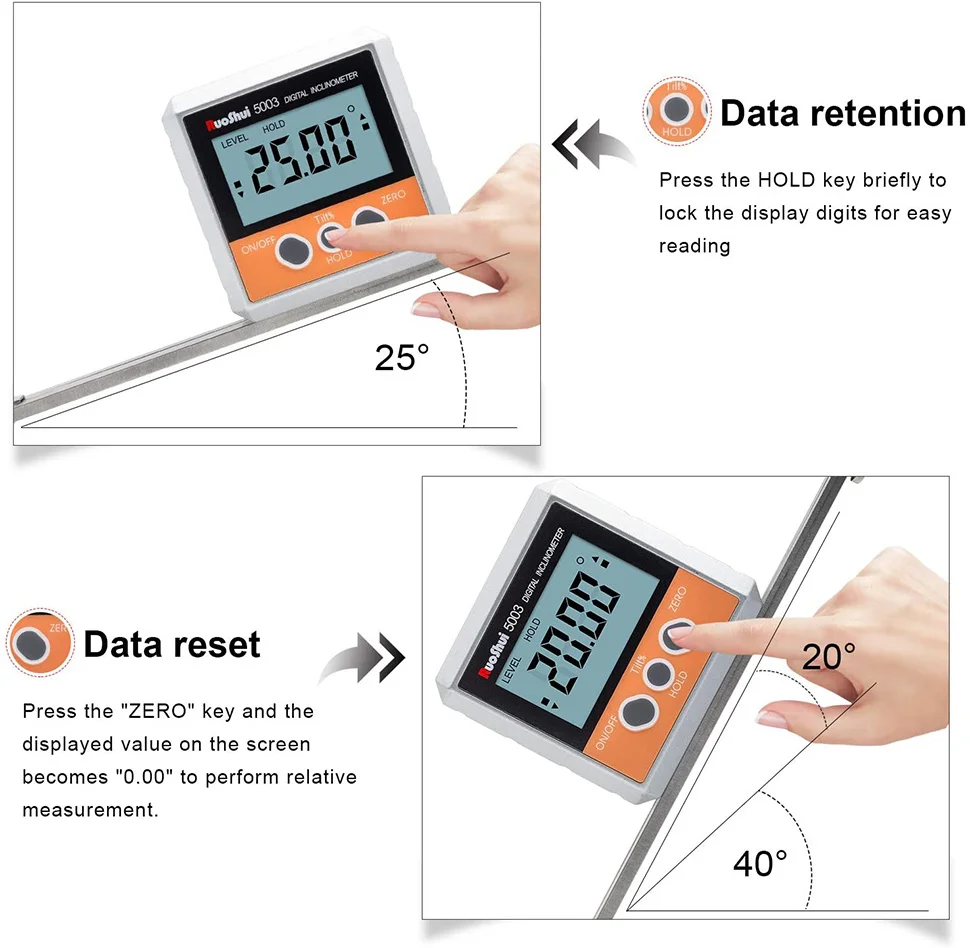 RuoShui 5003 DIGITAL INCLINOMETER
LEVEL HOLD
25.00°
ON/OFF Tilt% HOLD ZERO
25°

Tilt% HOLD
Data retention

Press the HOLD key briefly to lock the display digits for easy reading

ZERO
Data reset

Press the "ZERO" key and the displayed value on the screen becomes "0.00" to perform relative measurement.

RuoShui 5003 DIGITAL INCLINOMETER
LEVEL HOLD
20.00°
ON/OFF Tilt% HOLD ZERO
20°
40°