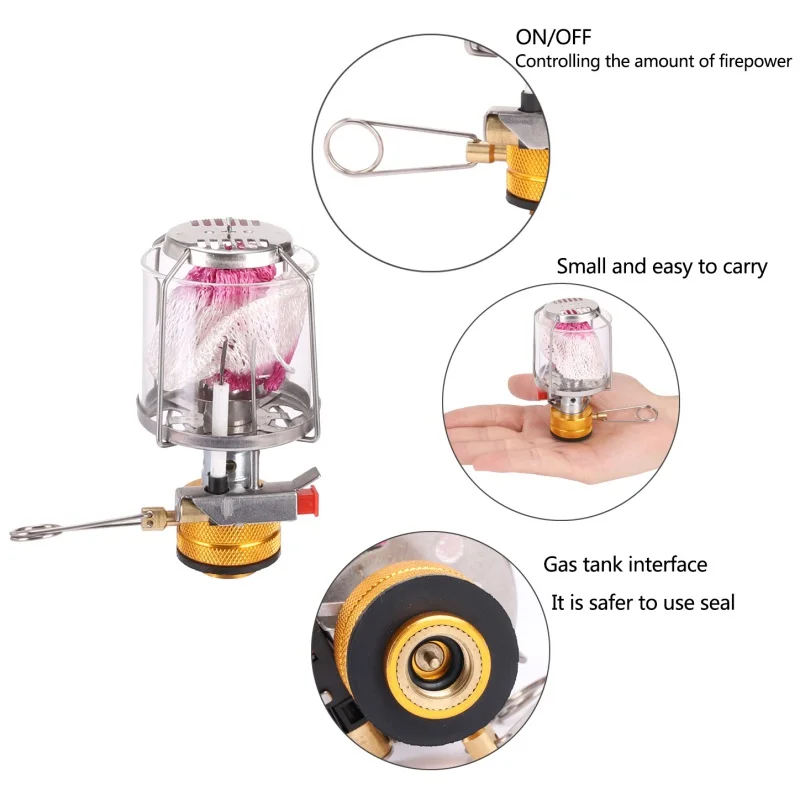 ON/OFF
Controlling the amount of firepower

Small and easy to carry

Gas tank interface
It is safer to use seal