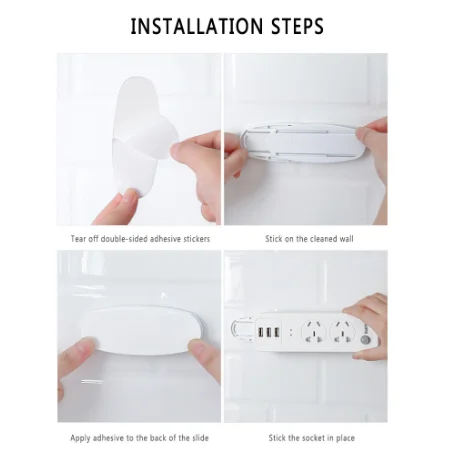 INSTALLATION STEPS

Tear off double-sided adhesive stickers

Stick on the cleaned wall

Apply adhesive to the back of the slide

Stick the socket in place