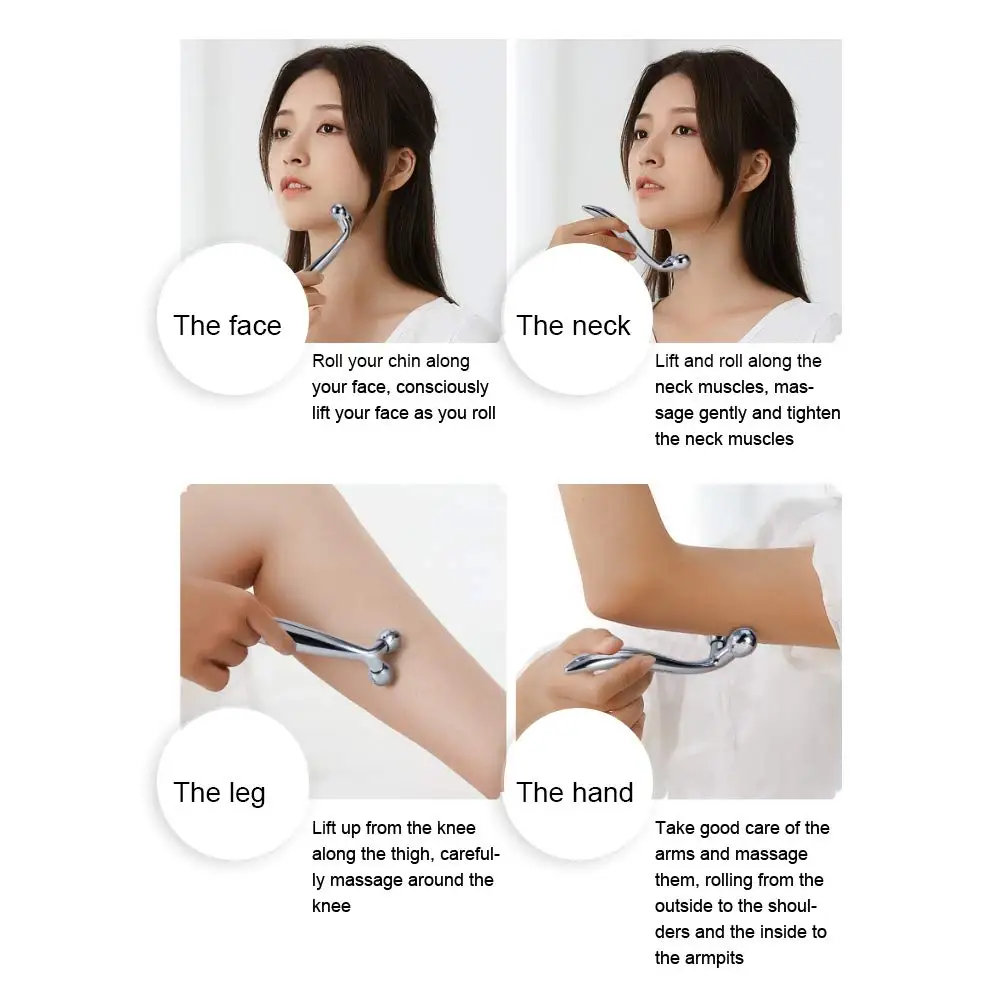 The face

Roll your chin along your face, consciously lift your face as you roll

The neck

Lift and roll along the neck muscles, massage gently and tighten the neck muscles

The leg

Lift up from the knee along the thigh, carefully massage around the knee

The hand

Take good care of the arms and massage them, rolling from the outside to the shoulders and the inside to the armpits