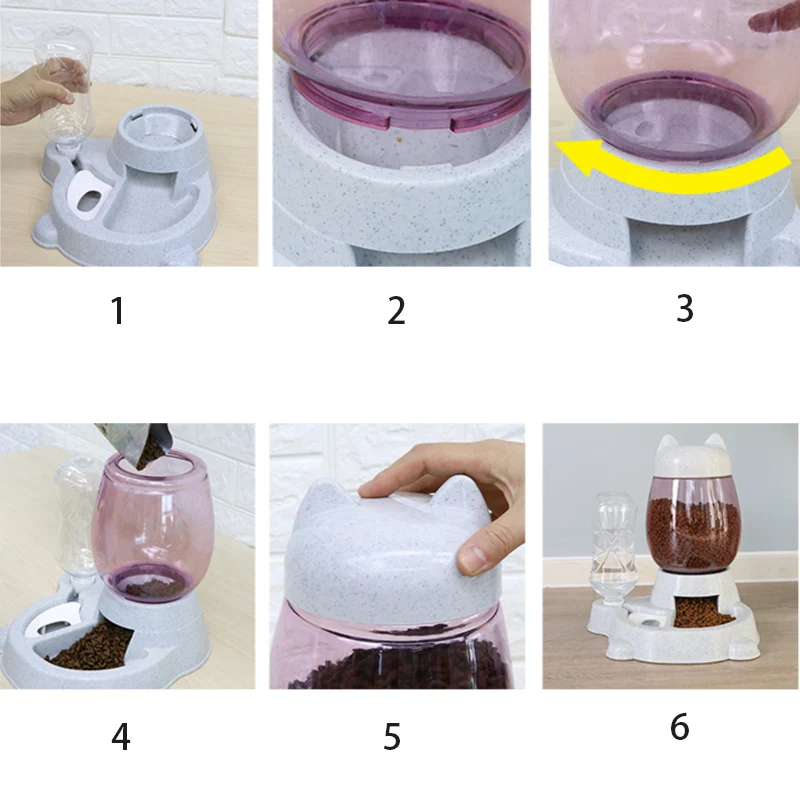 1

2

3

4

5

6